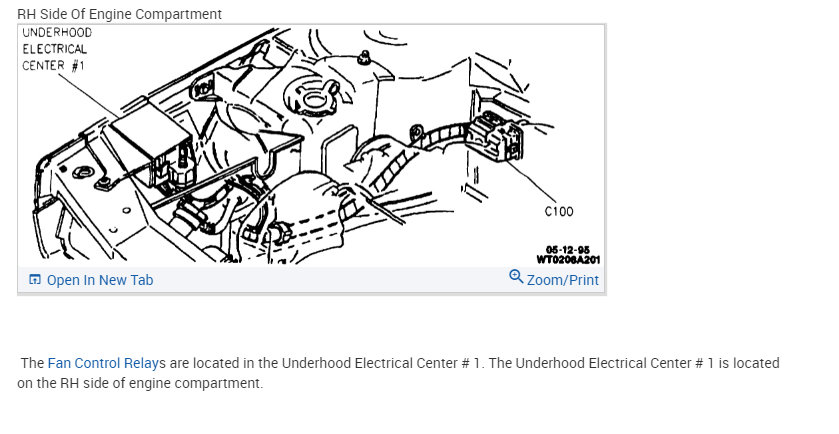 RH Side Of Engine Compartment

UNDERHOOD ELECTRICAL CENTER #1

C100

05-12-95
WT0206A201

Open In New Tab

Zoom/Print

The Fan Control Relays are located in the Underhood Electrical Center # 1. The Underhood Electrical Center # 1 is located on the RH side of engine compartment.