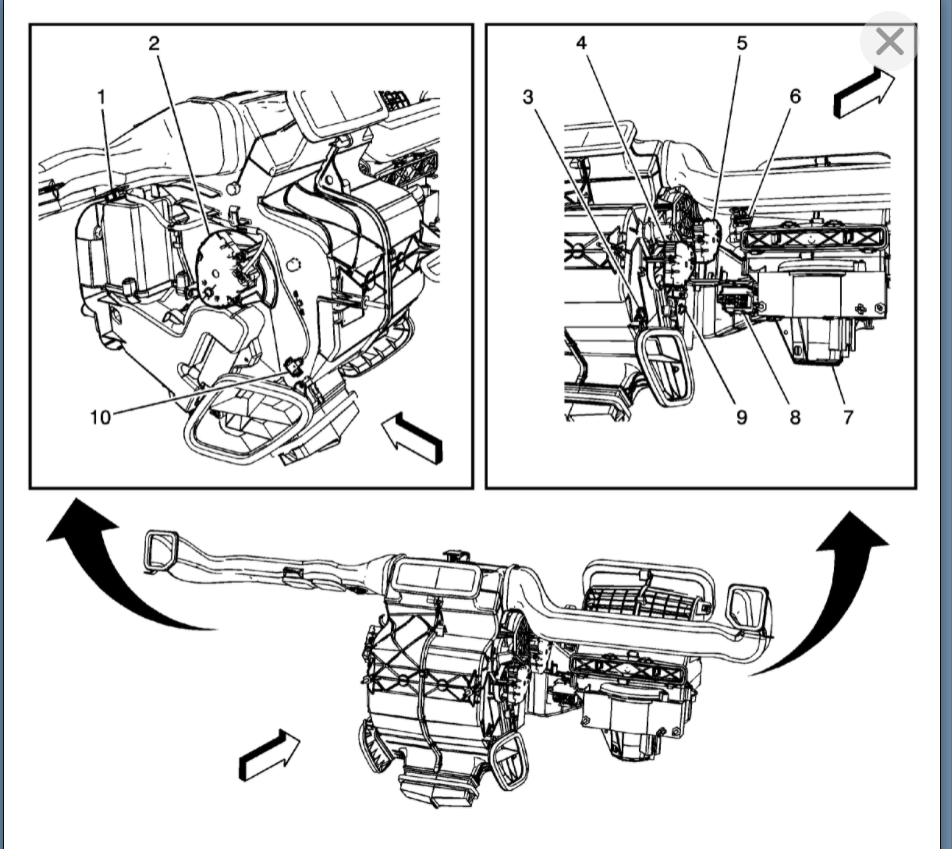 2
1
10
4
5
3
6
9
8
7