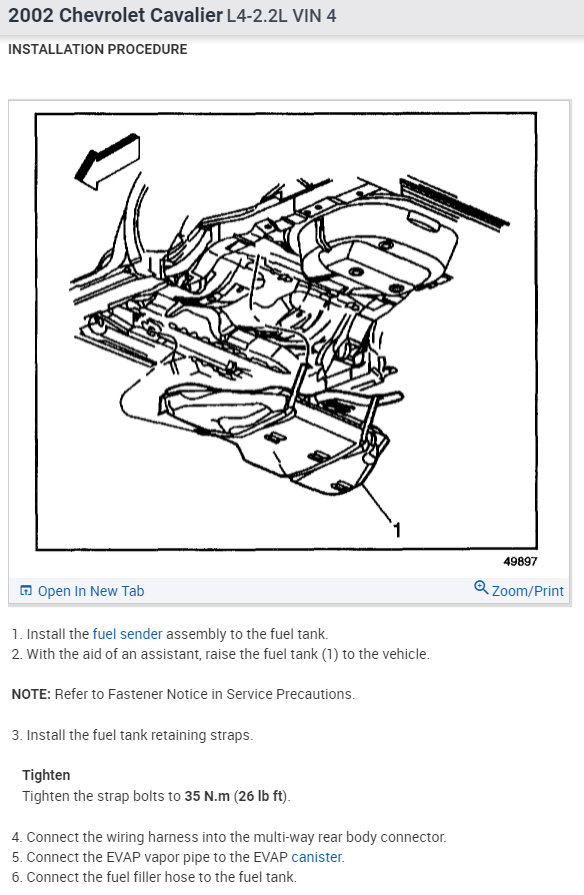 2002 Chevrolet Cavalier L4-2.2L VIN 4

INSTALLATION PROCEDURE

1

49897

Open In New Tab

Zoom/Print

1. Install the fuel sender assembly to the fuel tank.
2. With the aid of an assistant, raise the fuel tank (1) to the vehicle.

NOTE: Refer to Fastener Notice in Service Precautions.

3. Install the fuel tank retaining straps.

Tighten
Tighten the strap bolts to 35 N.m (26 lb ft).

4. Connect the wiring harness into the multi-way rear body connector.
5. Connect the EVAP vapor pipe to the EVAP canister.
6. Connect the fuel filler hose to the fuel tank.