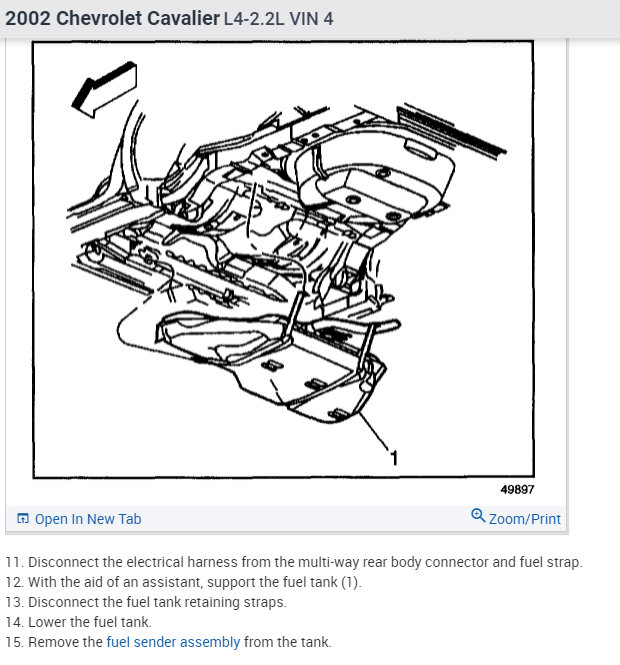 2002 Chevrolet Cavalier L4-2.2L VIN 4

1

49897

Open In New Tab

Zoom/Print

11. Disconnect the electrical harness from the multi-way rear body connector and fuel strap.
12. With the aid of an assistant, support the fuel tank (1).
13. Disconnect the fuel tank retaining straps.
14. Lower the fuel tank.
15. Remove the fuel sender assembly from the tank.