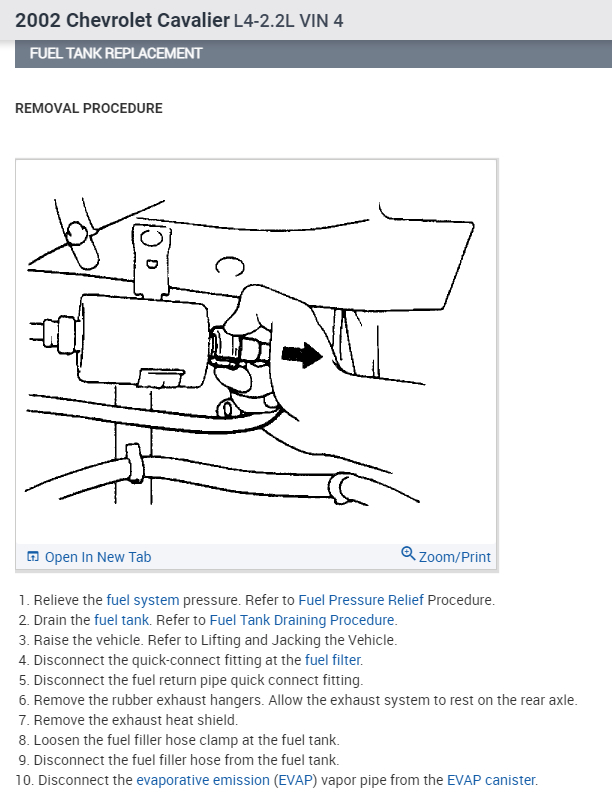 2002 Chevrolet Cavalier L4-2.2L VIN 4

FUEL TANK REPLACEMENT

REMOVAL PROCEDURE

Open In New Tab

Zoom/Print

1. Relieve the fuel system pressure. Refer to Fuel Pressure Relief Procedure.
2. Drain the fuel tank. Refer to Fuel Tank Draining Procedure.
3. Raise the vehicle. Refer to Lifting and Jacking the Vehicle.
4. Disconnect the quick-connect fitting at the fuel filter.
5. Disconnect the fuel return pipe quick connect fitting.
6. Remove the rubber exhaust hangers. Allow the exhaust system to rest on the rear axle.
7. Remove the exhaust heat shield.
8. Loosen the fuel filler hose clamp at the fuel tank.
9. Disconnect the fuel filler hose from the fuel tank.
10. Disconnect the evaporative emission (EVAP) vapor pipe from the EVAP canister.