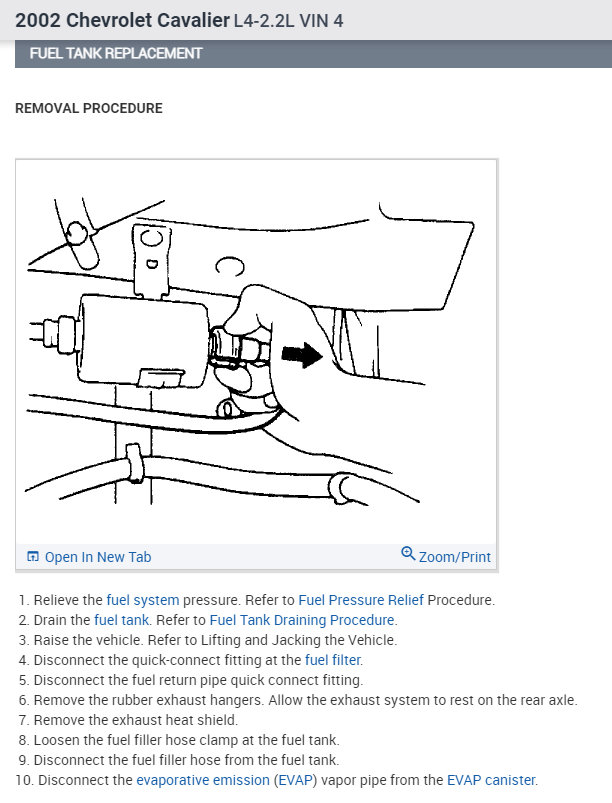 2002 Chevrolet Cavalier L4-2.2L VIN 4

FUEL TANK REPLACEMENT

REMOVAL PROCEDURE

Open In New Tab

Zoom/Print

1. Relieve the fuel system pressure. Refer to Fuel Pressure Relief Procedure.
2. Drain the fuel tank. Refer to Fuel Tank Draining Procedure.
3. Raise the vehicle. Refer to Lifting and Jacking the Vehicle.
4. Disconnect the quick-connect fitting at the fuel filter.
5. Disconnect the fuel return pipe quick connect fitting.
6. Remove the rubber exhaust hangers. Allow the exhaust system to rest on the rear axle.
7. Remove the exhaust heat shield.
8. Loosen the fuel filler hose clamp at the fuel tank.
9. Disconnect the fuel filler hose from the fuel tank.
10. Disconnect the evaporative emission (EVAP) vapor pipe from the EVAP canister.