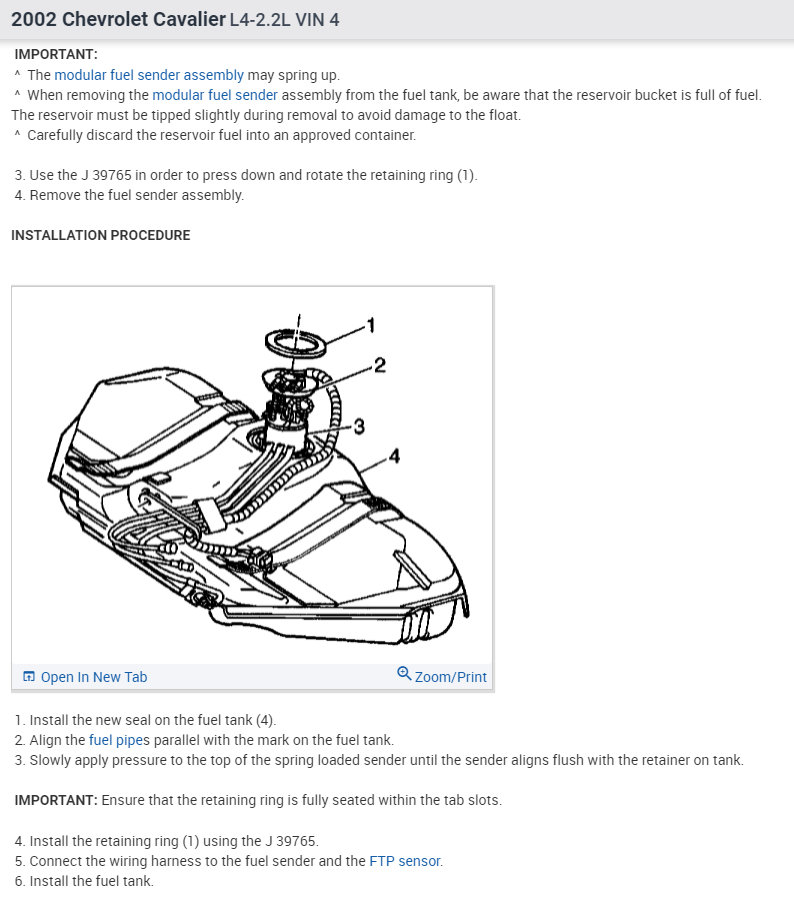 2002 Chevrolet Cavalier L4-2.2L VIN 4

IMPORTANT:
^ The modular fuel sender assembly may spring up.
^ When removing the modular fuel sender assembly from the fuel tank, be aware that the reservoir bucket is full of fuel. The reservoir must be tipped slightly during removal to avoid damage to the float.
^ Carefully discard the reservoir fuel into an approved container.

3. Use the J 39765 in order to press down and rotate the retaining ring (1).
4. Remove the fuel sender assembly.

INSTALLATION PROCEDURE

1
2
3
4

Open In New Tab
Zoom/Print

1. Install the new seal on the fuel tank (4).
2. Align the fuel pipes parallel with the mark on the fuel tank.
3. Slowly apply pressure to the top of the spring loaded sender until the sender aligns flush with the retainer on tank.

IMPORTANT: Ensure that the retaining ring is fully seated within the tab slots.

4. Install the retaining ring (1) using the J 39765.
5. Connect the wiring harness to the fuel sender and the FTP sensor.
6. Install the fuel tank.