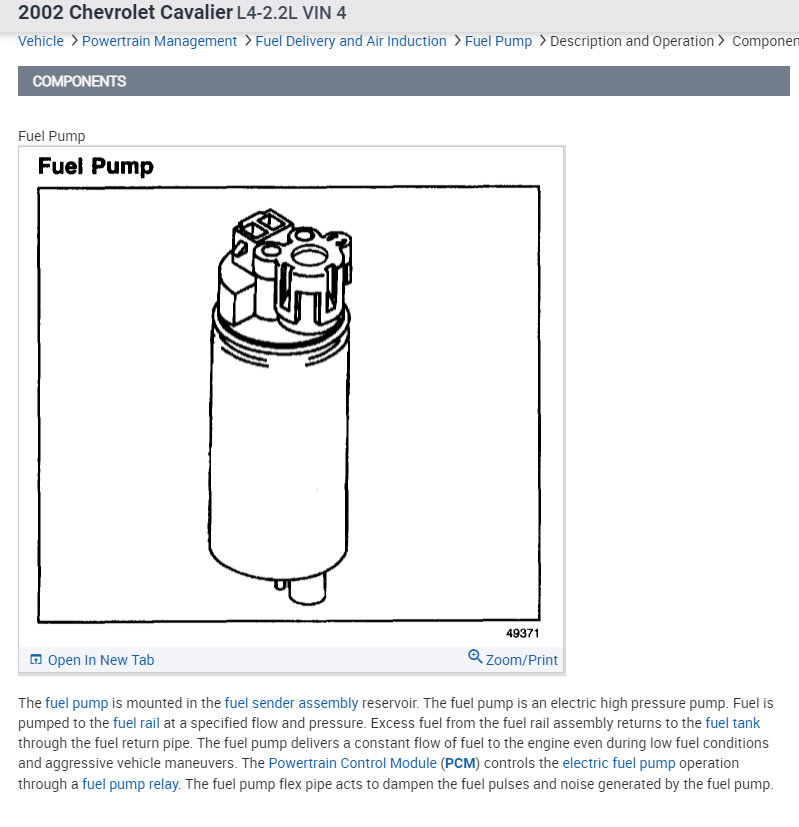 2002 Chevrolet Cavalier L4-2.2L VIN 4

Vehicle > Powertrain Management > Fuel Delivery and Air Induction > Fuel Pump > Description and Operation > Componen

COMPONENTS

Fuel Pump

Fuel Pump

49371

Open In New Tab

Zoom/Print

The fuel pump is mounted in the fuel sender assembly reservoir. The fuel pump is an electric high pressure pump. Fuel is pumped to the fuel rail at a specified flow and pressure. Excess fuel from the fuel rail assembly returns to the fuel tank through the fuel return pipe. The fuel pump delivers a constant flow of fuel to the engine even during low fuel conditions and aggressive vehicle maneuvers. The Powertrain Control Module (PCM) controls the electric fuel pump operation through a fuel pump relay. The fuel pump flex pipe acts to dampen the fuel pulses and noise generated by the fuel pump.