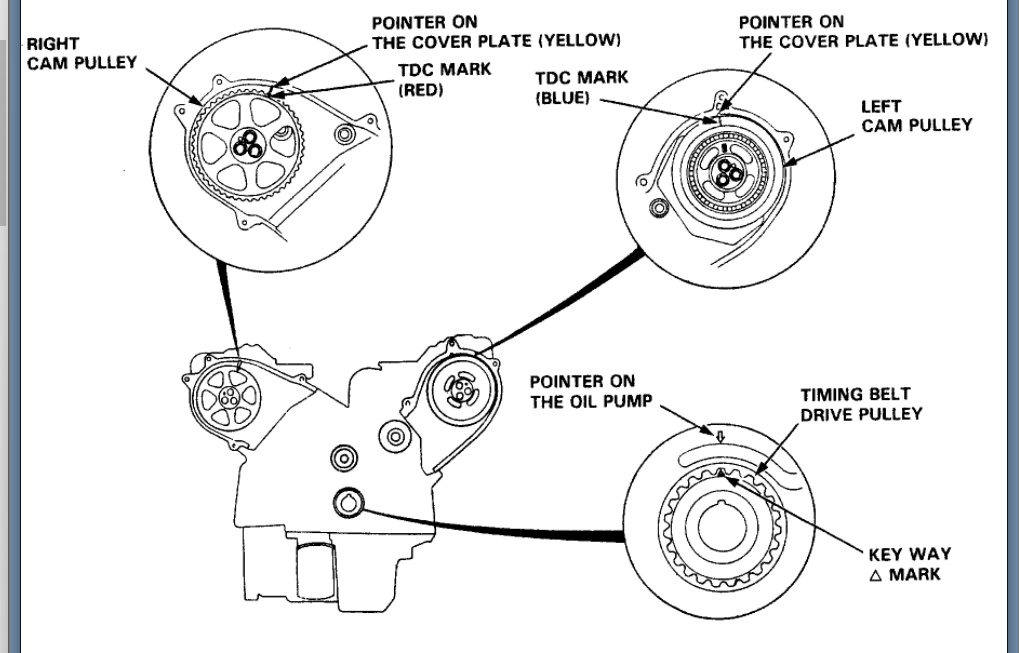 RIGHT CAM PULLEY

POINTER ON THE COVER PLATE (YELLOW)

TDC MARK (RED)

POINTER ON THE COVER PLATE (YELLOW)

TDC MARK (BLUE)

LEFT CAM PULLEY

POINTER ON THE OIL PUMP

TIMING BELT DRIVE PULLEY

KEY WAY
△ MARK