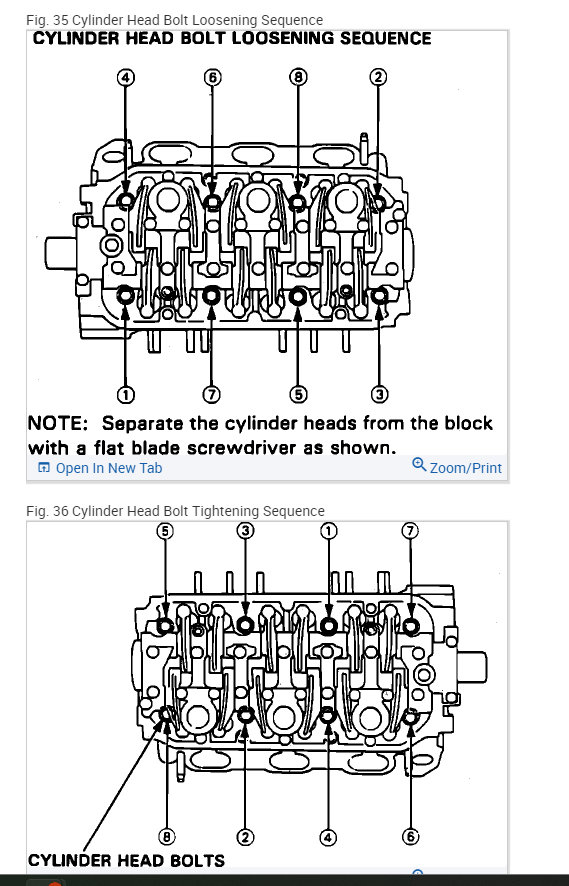 Fig. 35 Cylinder Head Bolt Loosening Sequence

CYLINDER HEAD BOLT LOOSENING SEQUENCE

4 6 8 2

1 7 5 3

NOTE: Separate the cylinder heads from the block with a flat blade screwdriver as shown.

Open In New Tab

Zoom/Print

Fig. 36 Cylinder Head Bolt Tightening Sequence

5 3 1 7

8 2 4 6

CYLINDER HEAD BOLTS