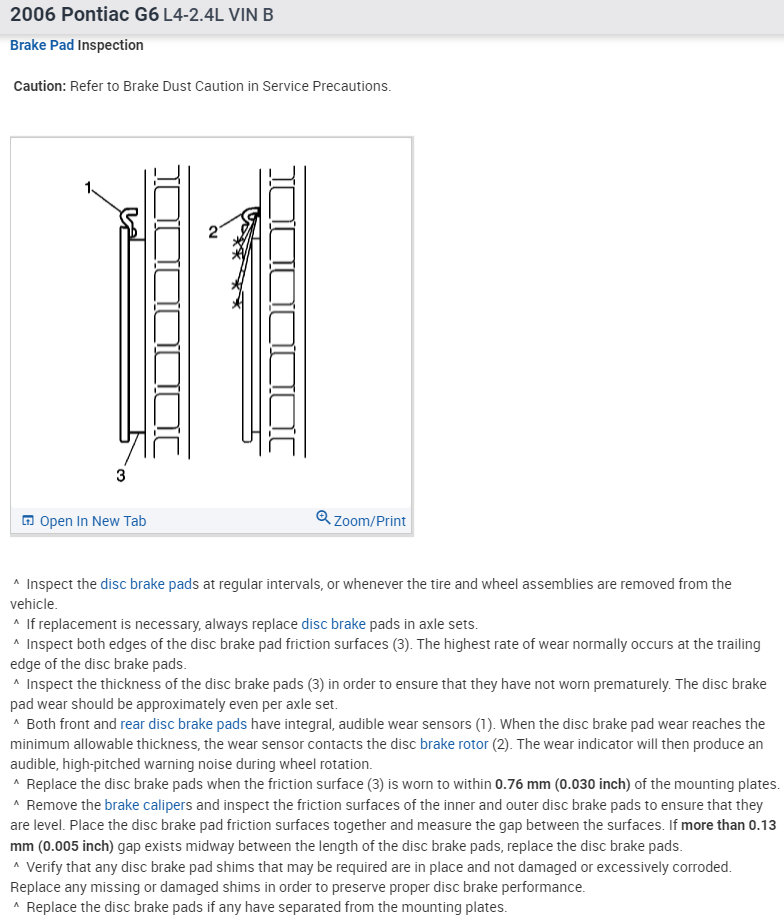 2006 Pontiac G6 L4-2.4L VIN B

Brake Pad Inspection

Caution: Refer to Brake Dust Caution in Service Precautions.

1

2

3

Open In New Tab

Zoom/Print

^ Inspect the disc brake pads at regular intervals, or whenever the tire and wheel assemblies are removed from the vehicle.
^ If replacement is necessary, always replace disc brake pads in axle sets.
^ Inspect both edges of the disc brake pad friction surfaces (3). The highest rate of wear normally occurs at the trailing edge of the disc brake pads.
^ Inspect the thickness of the disc brake pads (3) in order to ensure that they have not worn prematurely. The disc brake pad wear should be approximately even per axle set.
^ Both front and rear disc brake pads have integral, audible wear sensors (1). When the disc brake pad wear reaches the minimum allowable thickness, the wear sensor contacts the disc brake rotor (2). The wear indicator will then produce an audible, high-pitched warning noise during wheel rotation.
^ Replace the disc brake pads when the friction surface (3) is worn to within 0.76 mm (0.030 inch) of the mounting plates.
^ Remove the brake calipers and inspect the friction surfaces of the inner and outer disc brake pads to ensure that they are level. Place the disc brake pad friction surfaces together and measure the gap between the surfaces. If more than 0.13 mm (0.005 inch) gap exists midway between the length of the disc brake pads, replace the disc brake pads.
^ Verify that any disc brake pad shims that may be required are in place and not damaged or excessively corroded. Replace any missing or damaged shims in order to preserve proper disc brake performance.
^ Replace the disc brake pads if any have separated from the mounting plates.