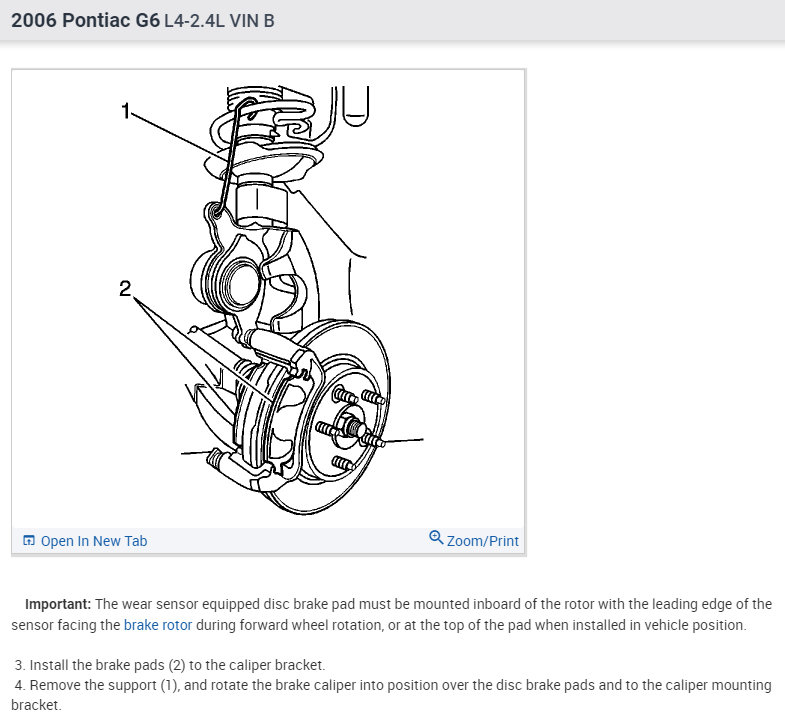 2006 Pontiac G6 L4-2.4L VIN B

1

2

Open In New Tab

Zoom/Print

Important: The wear sensor equipped disc brake pad must be mounted inboard of the rotor with the leading edge of the sensor facing the brake rotor during forward wheel rotation, or at the top of the pad when installed in vehicle position.

3. Install the brake pads (2) to the caliper bracket.
4. Remove the support (1), and rotate the brake caliper into position over the disc brake pads and to the caliper mounting bracket.