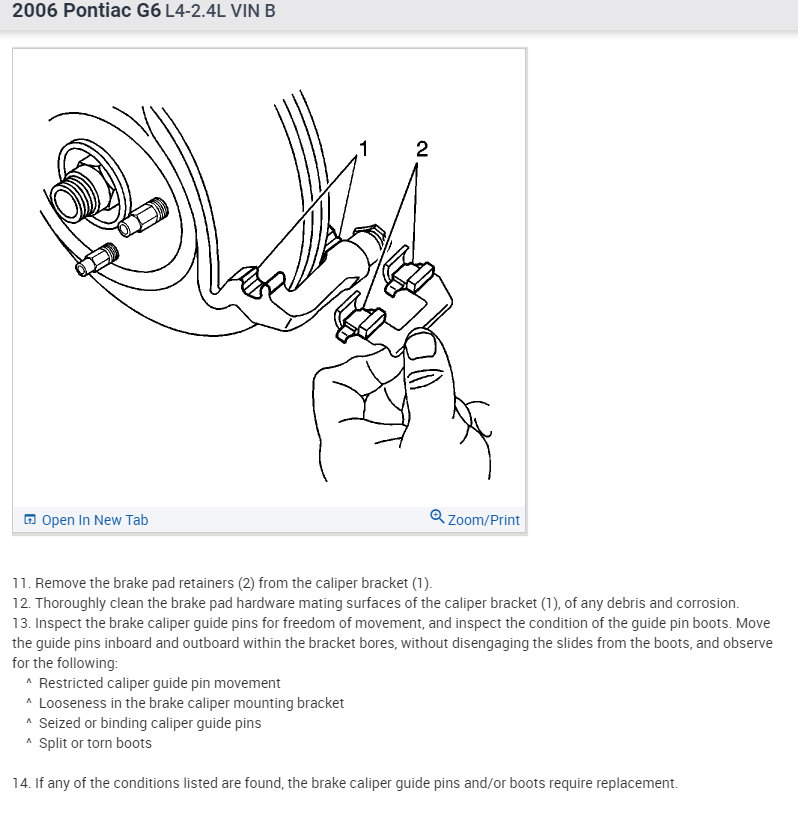 2006 Pontiac G6 L4-2.4L VIN B

1
2

Open In New Tab
Zoom/Print

11. Remove the brake pad retainers (2) from the caliper bracket (1).
12. Thoroughly clean the brake pad hardware mating surfaces of the caliper bracket (1), of any debris and corrosion.
13. Inspect the brake caliper guide pins for freedom of movement, and inspect the condition of the guide pin boots. Move the guide pins inboard and outboard within the bracket bores, without disengaging the slides from the boots, and observe for the following:
^ Restricted caliper guide pin movement
^ Looseness in the brake caliper mounting bracket
^ Seized or binding caliper guide pins
^ Split or torn boots

14. If any of the conditions listed are found, the brake caliper guide pins and/or boots require replacement.