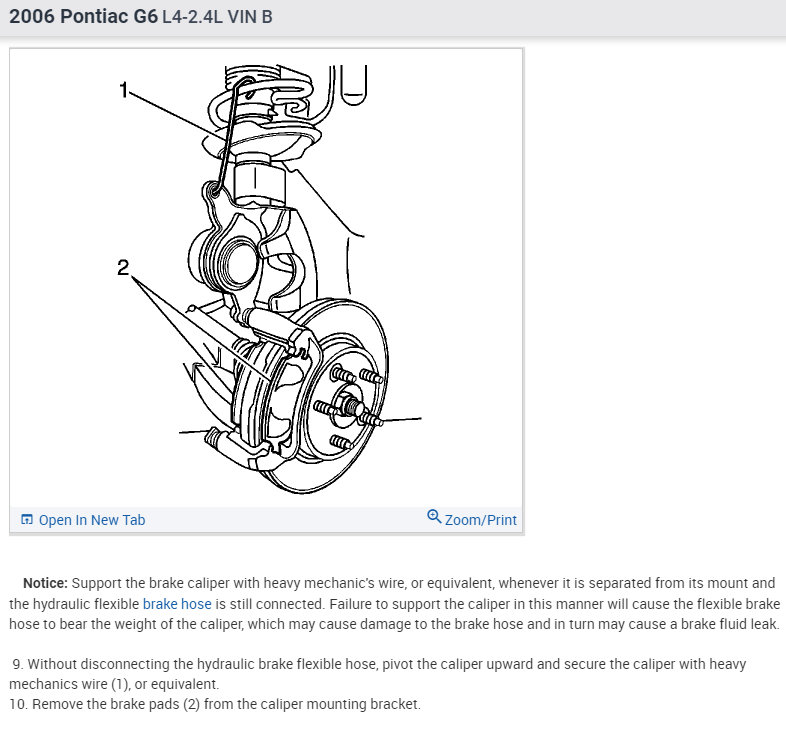 2006 Pontiac G6 L4-2.4L VIN B

1

2

Open In New Tab

Zoom/Print

Notice: Support the brake caliper with heavy mechanic's wire, or equivalent, whenever it is separated from its mount and the hydraulic flexible brake hose is still connected. Failure to support the caliper in this manner will cause the flexible brake hose to bear the weight of the caliper, which may cause damage to the brake hose and in turn may cause a brake fluid leak.

9. Without disconnecting the hydraulic brake flexible hose, pivot the caliper upward and secure the caliper with heavy mechanics wire (1), or equivalent.
10. Remove the brake pads (2) from the caliper mounting bracket.