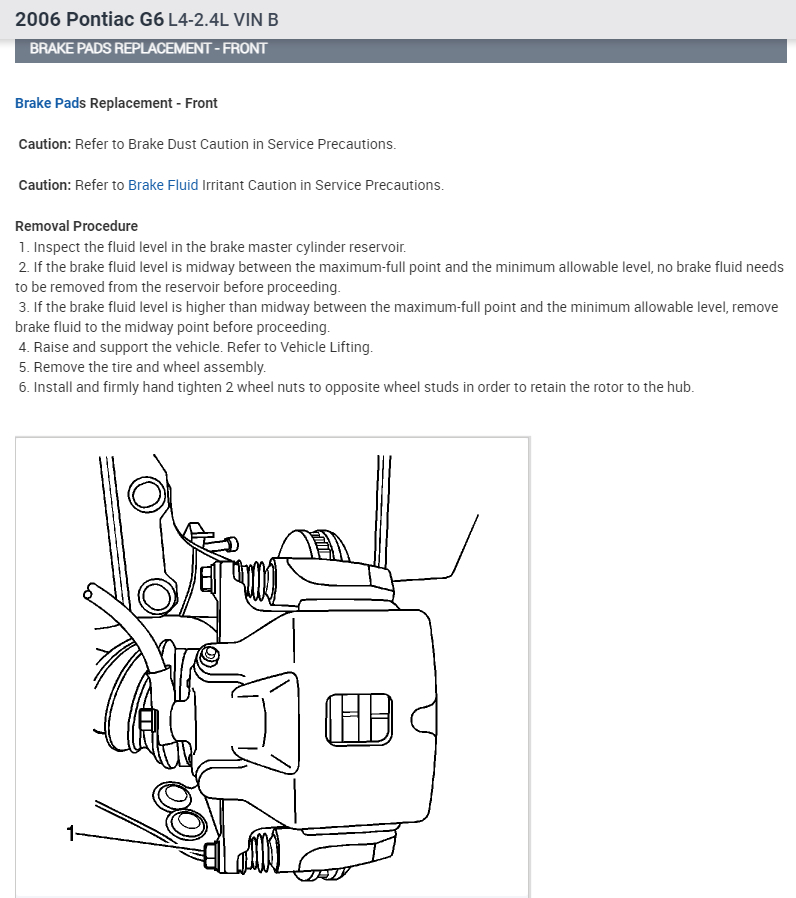 2006 Pontiac G6 L4-2.4L VIN B

BRAKE PADS REPLACEMENT - FRONT

Brake Pads Replacement - Front

Caution: Refer to Brake Dust Caution in Service Precautions.

Caution: Refer to Brake Fluid Irritant Caution in Service Precautions.

Removal Procedure
1. Inspect the fluid level in the brake master cylinder reservoir.
2. If the brake fluid level is midway between the maximum-full point and the minimum allowable level, no brake fluid needs to be removed from the reservoir before proceeding.
3. If the brake fluid level is higher than midway between the maximum-full point and the minimum allowable level, remove brake fluid to the midway point before proceeding.
4. Raise and support the vehicle. Refer to Vehicle Lifting.
5. Remove the tire and wheel assembly.
6. Install and firmly hand tighten 2 wheel nuts to opposite wheel studs in order to retain the rotor to the hub.

1