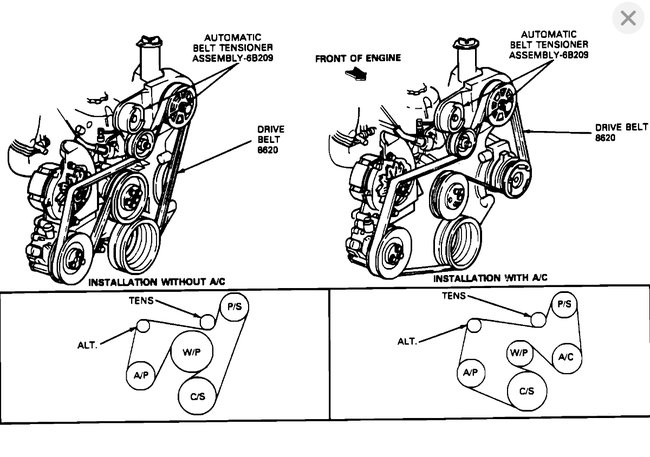 AUTOMATIC BELT TENSIONER ASSEMBLY-6B209

DRIVE BELT 8620

INSTALLATION WITHOUT A/C

FRONT OF ENGINE

AUTOMATIC BELT TENSIONER ASSEMBLY-6B209

DRIVE BELT 8620

INSTALLATION WITH A/C

TENS

P/S

ALT.

W/P

A/P

C/S

TENS

P/S

ALT.

W/P

A/C

A/P

C/S