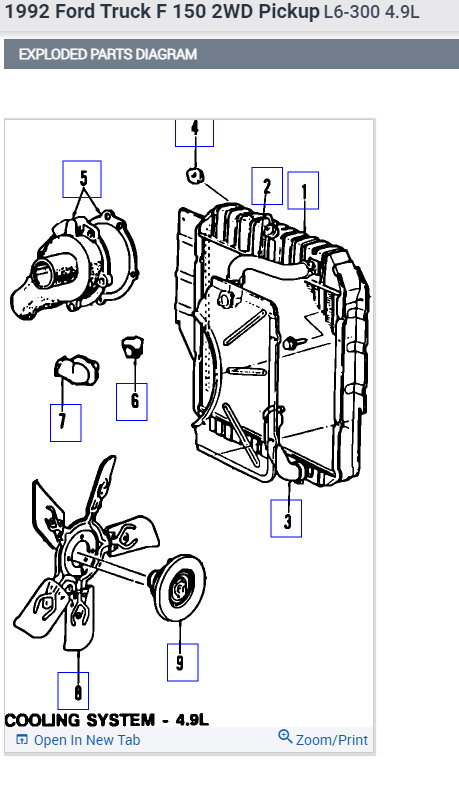 1992 Ford Truck F 150 2WD Pickup L6-300 4.9L

EXPLODED PARTS DIAGRAM

4
5
2
1
6
7
3
9
8

COOLING SYSTEM - 4.9L

Open In New Tab

Zoom/Print