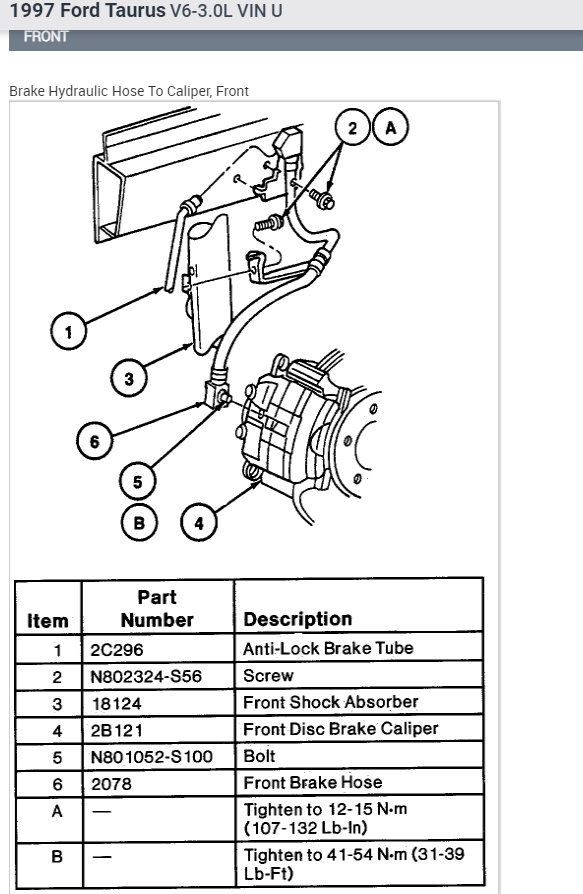 1997 Ford Taurus V6-3.0L VIN U

FRONT

Brake Hydraulic Hose To Caliper, Front

2 A

1

3

6

5

B 4

| Item | Part Number | Description |
|---|---|---|
| 1 | 2C296 | Anti-Lock Brake Tube |
| 2 | N802324-S56 | Screw |
| 3 | 18124 | Front Shock Absorber |
| 4 | 2B121 | Front Disc Brake Caliper |
| 5 | N801052-S100 | Bolt |
| 6 | 2078 | Front Brake Hose |
| A | — | Tighten to 12-15 N·m (107-132 Lb-In) |
| B | — | Tighten to 41-54 N·m (31-39 Lb-Ft) |