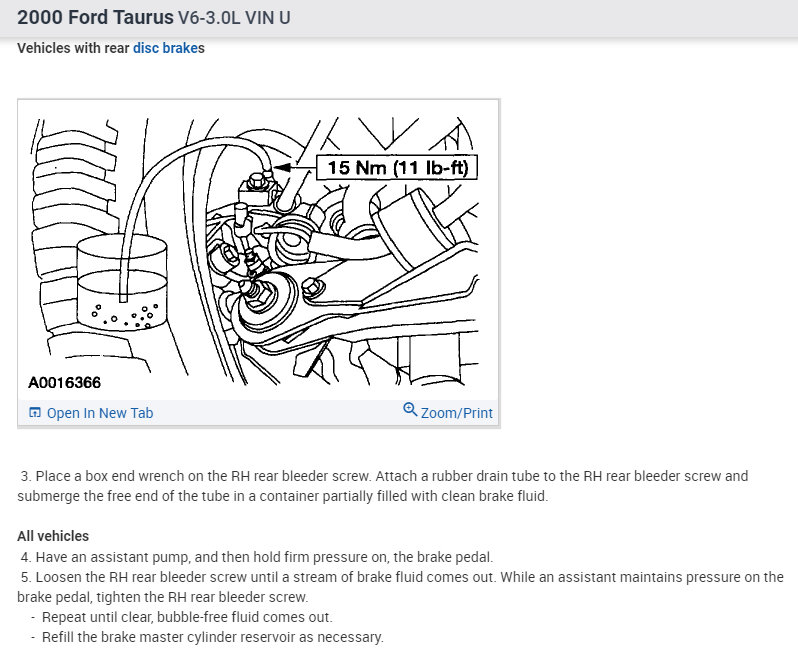 2000 Ford Taurus V6-3.0L VIN U

Vehicles with rear disc brakes

15 Nm (11 lb-ft)

A0016366

Open In New Tab

Zoom/Print

3. Place a box end wrench on the RH rear bleeder screw. Attach a rubber drain tube to the RH rear bleeder screw and submerge the free end of the tube in a container partially filled with clean brake fluid.

All vehicles

4. Have an assistant pump, and then hold firm pressure on, the brake pedal.

5. Loosen the RH rear bleeder screw until a stream of brake fluid comes out. While an assistant maintains pressure on the brake pedal, tighten the RH rear bleeder screw.

- Repeat until clear, bubble-free fluid comes out.
- Refill the brake master cylinder reservoir as necessary.