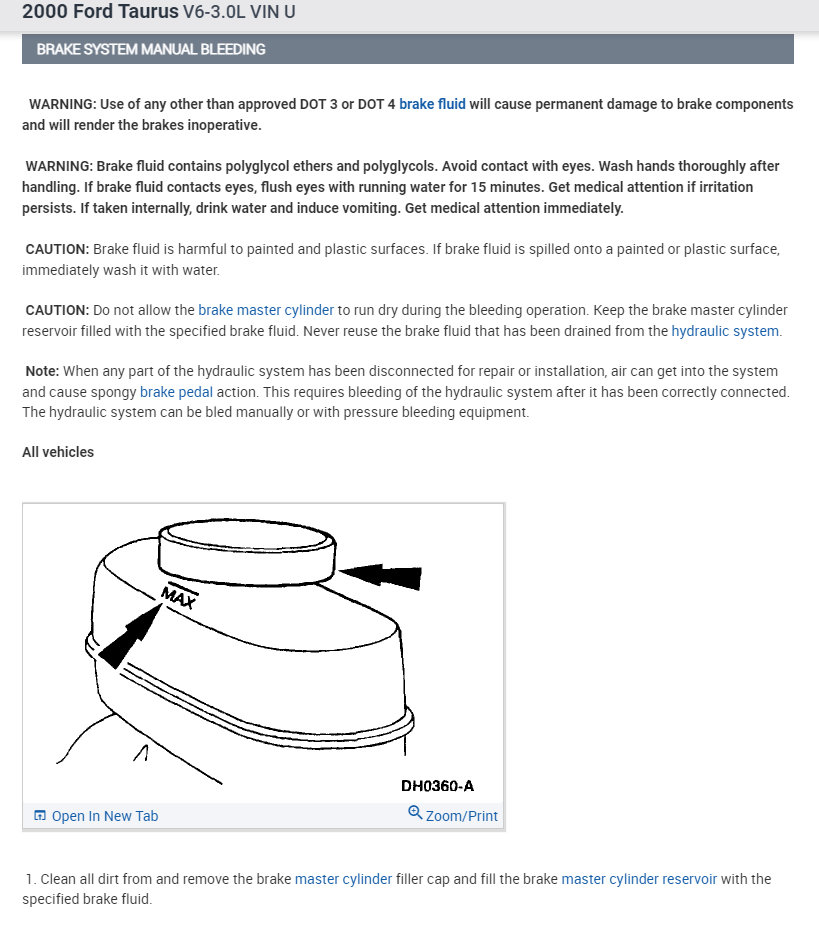 2000 Ford Taurus V6-3.0L VIN U

BRAKE SYSTEM MANUAL BLEEDING

WARNING: Use of any other than approved DOT 3 or DOT 4 brake fluid will cause permanent damage to brake components and will render the brakes inoperative.

WARNING: Brake fluid contains polyglycol ethers and polyglycols. Avoid contact with eyes. Wash hands thoroughly after handling. If brake fluid contacts eyes, flush eyes with running water for 15 minutes. Get medical attention if irritation persists. If taken internally, drink water and induce vomiting. Get medical attention immediately.

CAUTION: Brake fluid is harmful to painted and plastic surfaces. If brake fluid is spilled onto a painted or plastic surface, immediately wash it with water.

CAUTION: Do not allow the brake master cylinder to run dry during the bleeding operation. Keep the brake master cylinder reservoir filled with the specified brake fluid. Never reuse the brake fluid that has been drained from the hydraulic system.

Note: When any part of the hydraulic system has been disconnected for repair or installation, air can get into the system and cause spongy brake pedal action. This requires bleeding of the hydraulic system after it has been correctly connected. The hydraulic system can be bled manually or with pressure bleeding equipment.

All vehicles

MAX

DH0360-A

Open In New Tab

Zoom/Print

1. Clean all dirt from and remove the brake master cylinder filler cap and fill the brake master cylinder reservoir with the specified brake fluid.