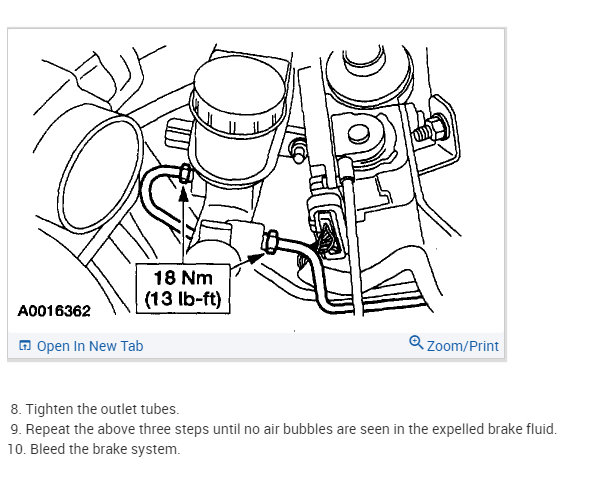 18 Nm
(13 lb-ft)

A0016362

Open In New Tab

Zoom/Print

8. Tighten the outlet tubes.
9. Repeat the above three steps until no air bubbles are seen in the expelled brake fluid.
10. Bleed the brake system.