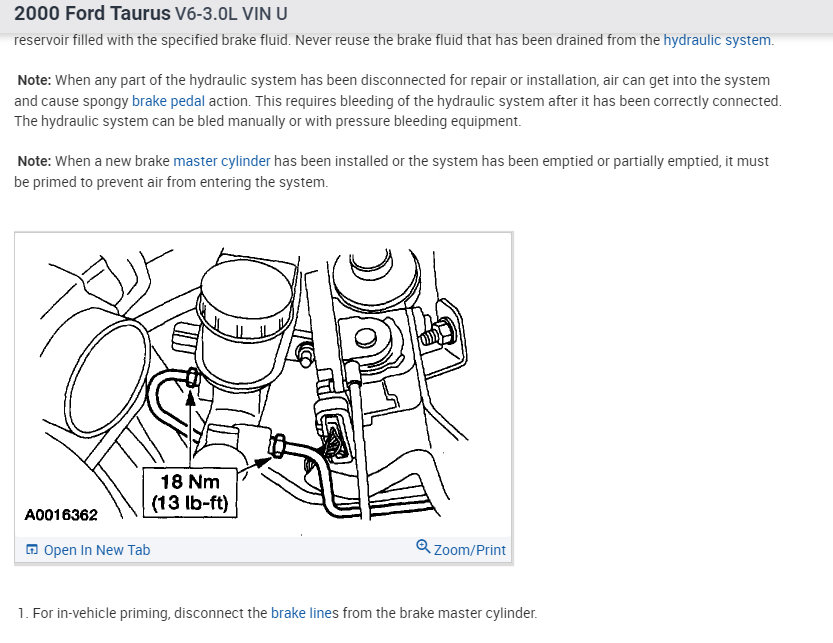 2000 Ford Taurus V6-3.0L VIN U

reservoir filled with the specified brake fluid. Never reuse the brake fluid that has been drained from the hydraulic system.

Note: When any part of the hydraulic system has been disconnected for repair or installation, air can get into the system and cause spongy brake pedal action. This requires bleeding of the hydraulic system after it has been correctly connected. The hydraulic system can be bled manually or with pressure bleeding equipment.

Note: When a new brake master cylinder has been installed or the system has been emptied or partially emptied, it must be primed to prevent air from entering the system.

18 Nm
(13 lb-ft)

A0016362

Open In New Tab

Zoom/Print

1. For in-vehicle priming, disconnect the brake lines from the brake master cylinder.