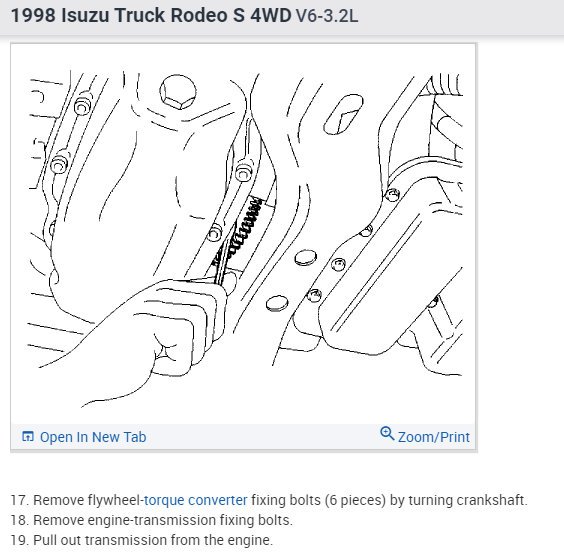 1998 Isuzu Truck Rodeo S 4WD V6-3.2L

Open In New Tab

Zoom/Print

17. Remove flywheel-torque converter fixing bolts (6 pieces) by turning crankshaft.
18. Remove engine-transmission fixing bolts.
19. Pull out transmission from the engine.