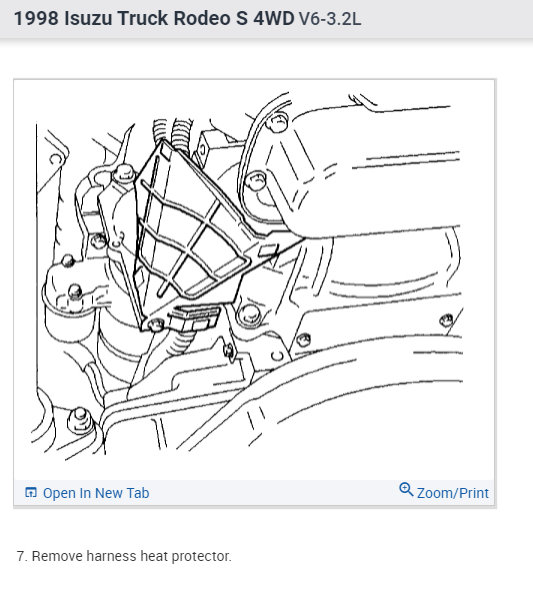 1998 Isuzu Truck Rodeo S 4WD V6-3.2L

Open In New Tab

Zoom/Print

7. Remove harness heat protector.