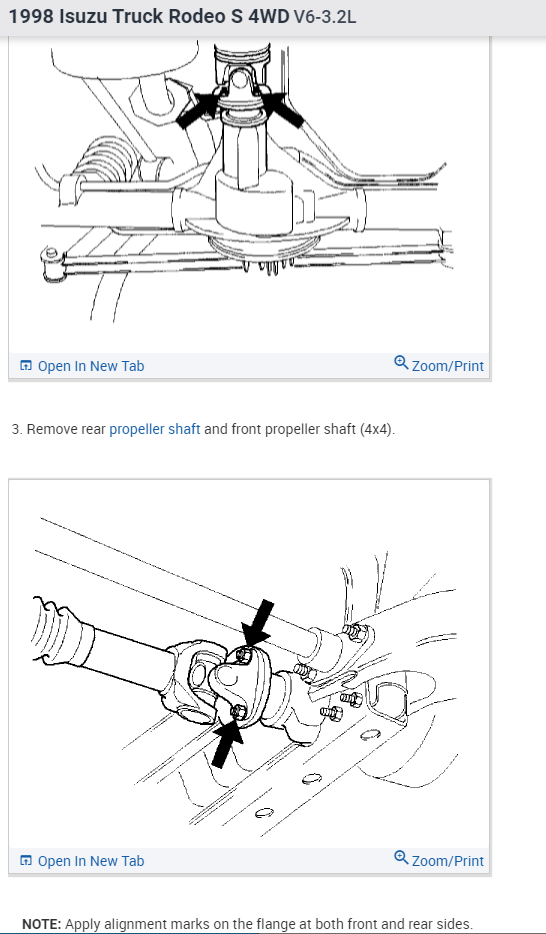 1998 Isuzu Truck Rodeo S 4WD V6-3.2L

Open In New Tab

Zoom/Print

3. Remove rear propeller shaft and front propeller shaft (4x4).

Open In New Tab

Zoom/Print

NOTE: Apply alignment marks on the flange at both front and rear sides.