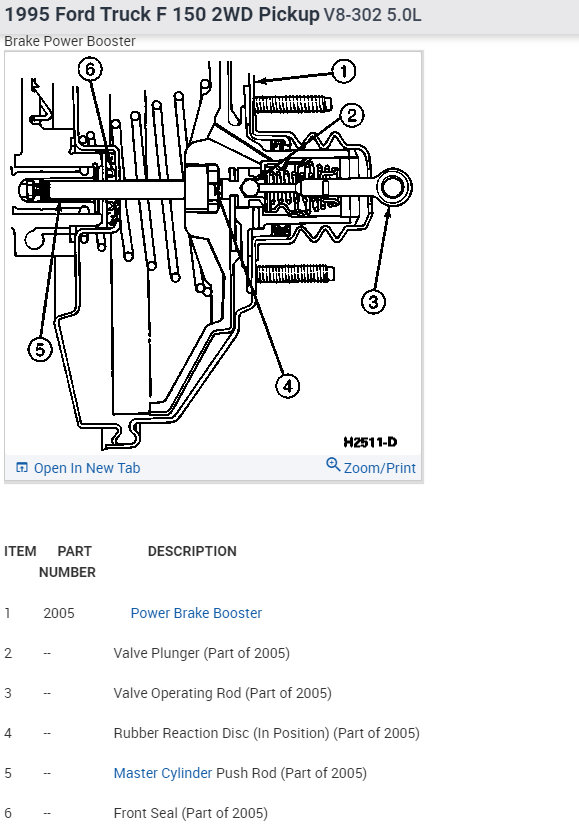 1995 Ford Truck F 150 2WD Pickup V8-302 5.0L
Brake Power Booster

6
1
2
3
5
4
H2511-D

Open In New Tab
Zoom/Print

| ITEM | PART NUMBER | DESCRIPTION |
|---|---|---|
| 1 | 2005 | Power Brake Booster |
| 2 | -- | Valve Plunger (Part of 2005) |
| 3 | -- | Valve Operating Rod (Part of 2005) |
| 4 | -- | Rubber Reaction Disc (In Position) (Part of 2005) |
| 5 | -- | Master Cylinder Push Rod (Part of 2005) |
| 6 | -- | Front Seal (Part of 2005) |