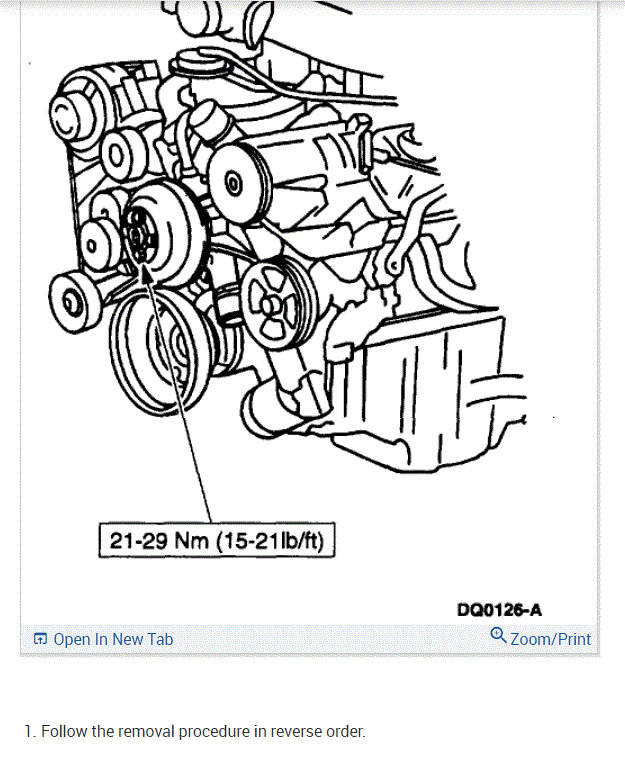 21-29 Nm (15-21lb/ft)

DQ0126-A

Open In New Tab

Zoom/Print

1. Follow the removal procedure in reverse order.