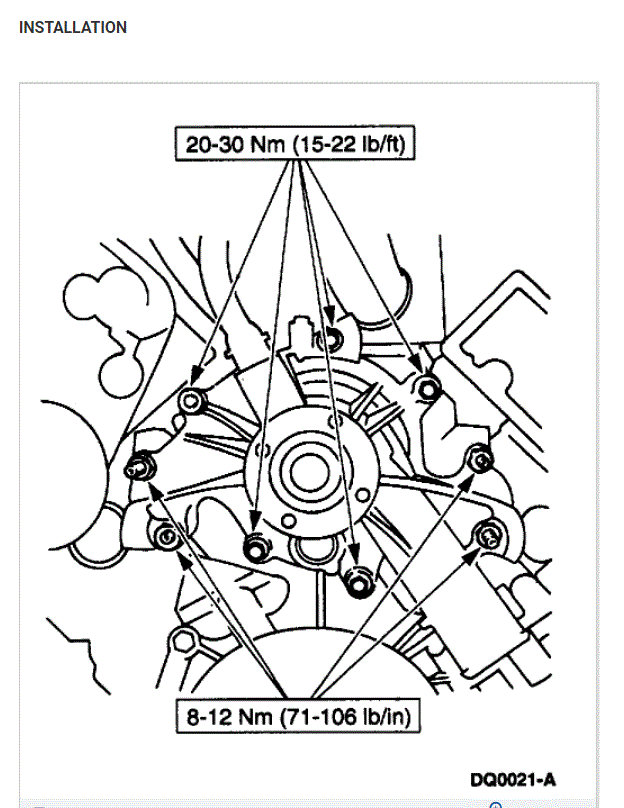 INSTALLATION

20-30 Nm (15-22 lb/ft)

8-12 Nm (71-106 lb/in)

DQ0021-A