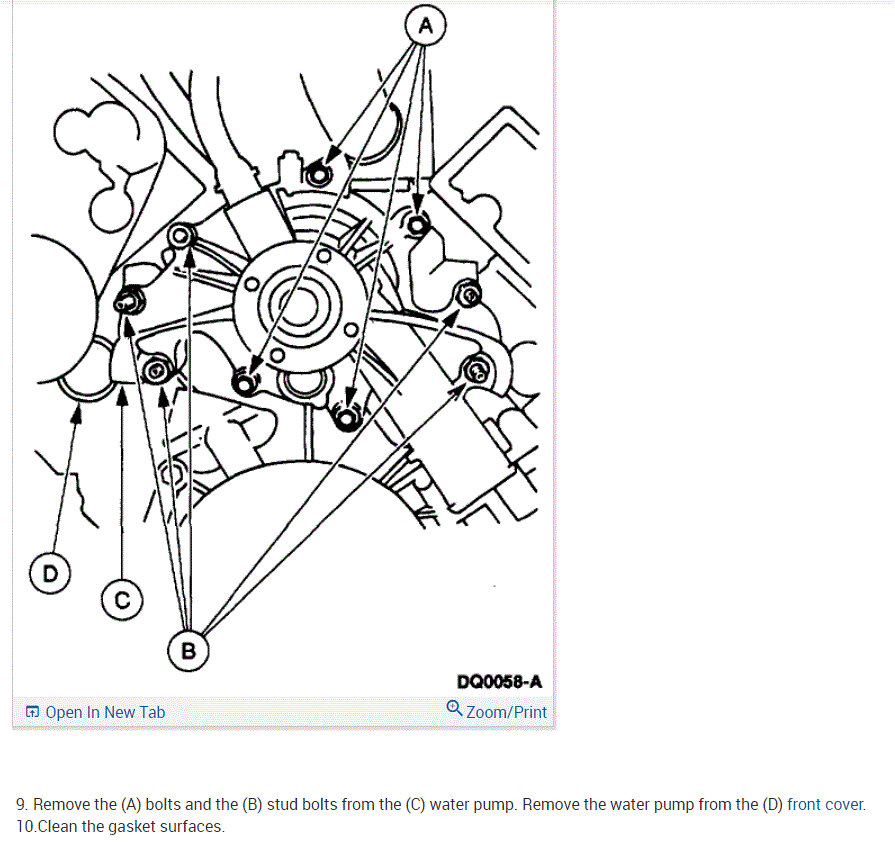 A

D

C

B

DQ0058-A

Open In New Tab

Zoom/Print

9. Remove the (A) bolts and the (B) stud bolts from the (C) water pump. Remove the water pump from the (D) front cover.
10.Clean the gasket surfaces.