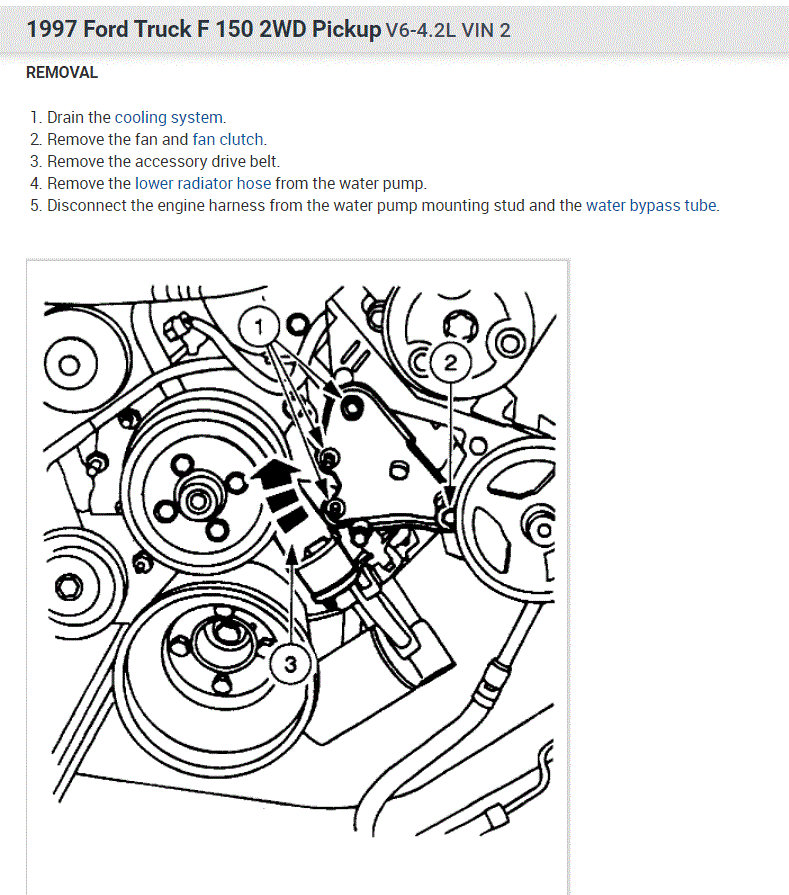 1997 Ford Truck F 150 2WD Pickup V6-4.2L VIN 2

REMOVAL

1. Drain the cooling system.
2. Remove the fan and fan clutch.
3. Remove the accessory drive belt.
4. Remove the lower radiator hose from the water pump.
5. Disconnect the engine harness from the water pump mounting stud and the water bypass tube.

1

2

3