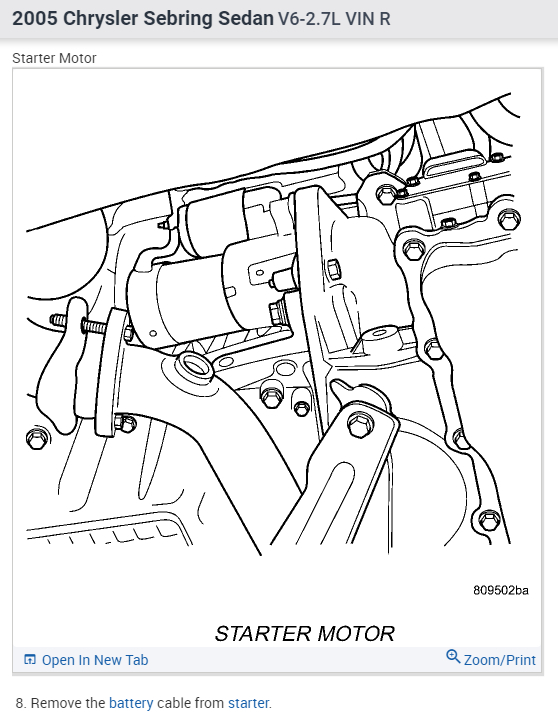 2005 Chrysler Sebring Sedan V6-2.7L VIN R

Starter Motor

809502ba

STARTER MOTOR

Open In New Tab

Zoom/Print

8. Remove the battery cable from starter.