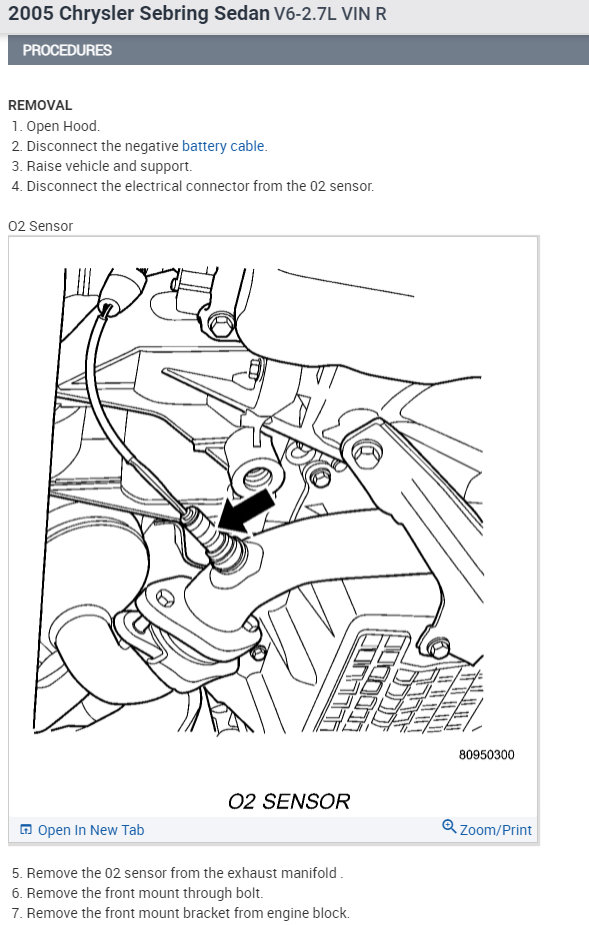 2005 Chrysler Sebring Sedan V6-2.7L VIN R

PROCEDURES

REMOVAL
1. Open Hood.
2. Disconnect the negative battery cable.
3. Raise vehicle and support.
4. Disconnect the electrical connector from the 02 sensor.

O2 Sensor

80950300

O2 SENSOR

Open In New Tab

Zoom/Print

5. Remove the 02 sensor from the exhaust manifold .
6. Remove the front mount through bolt.
7. Remove the front mount bracket from engine block.