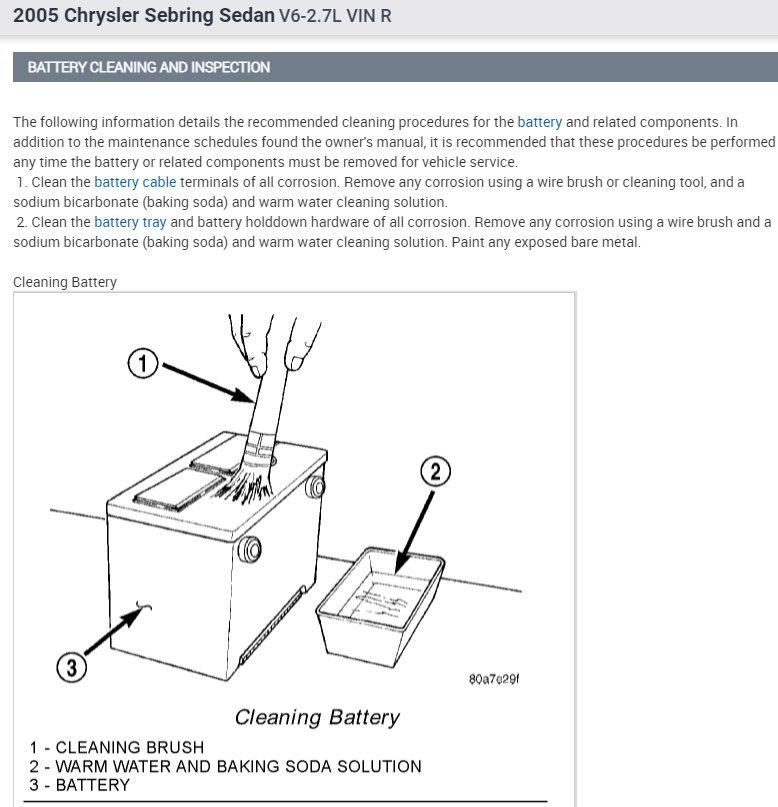 2005 Chrysler Sebring Sedan V6-2.7L VIN R

BATTERY CLEANING AND INSPECTION

The following information details the recommended cleaning procedures for the battery and related components. In addition to the maintenance schedules found the owner's manual, it is recommended that these procedures be performed any time the battery or related components must be removed for vehicle service.
1. Clean the battery cable terminals of all corrosion. Remove any corrosion using a wire brush or cleaning tool, and a sodium bicarbonate (baking soda) and warm water cleaning solution.
2. Clean the battery tray and battery holddown hardware of all corrosion. Remove any corrosion using a wire brush and a sodium bicarbonate (baking soda) and warm water cleaning solution. Paint any exposed bare metal.

Cleaning Battery

1

2

3

80a7c29f

Cleaning Battery

1 - CLEANING BRUSH
2 - WARM WATER AND BAKING SODA SOLUTION
3 - BATTERY