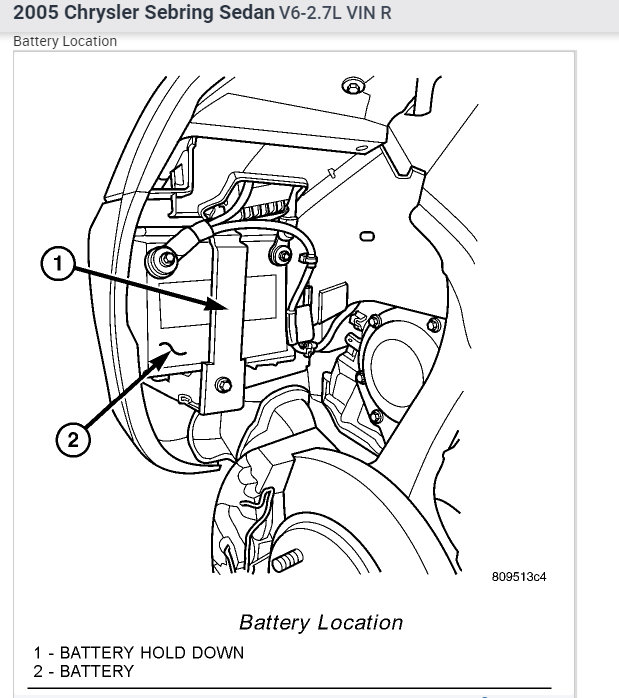 2005 Chrysler Sebring Sedan V6-2.7L VIN R

Battery Location

1

2

809513c4

Battery Location

1 - BATTERY HOLD DOWN
2 - BATTERY