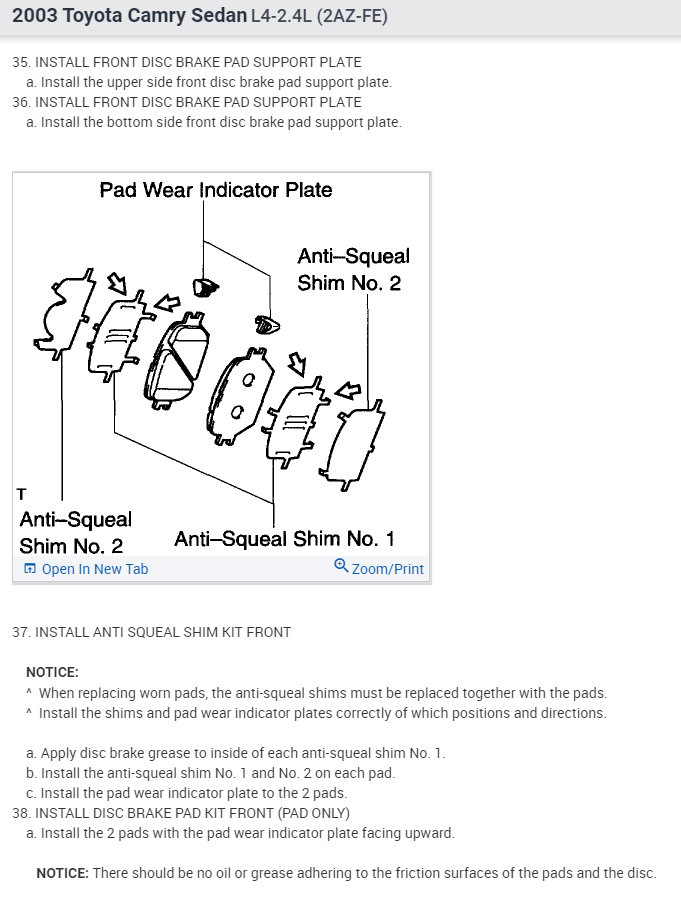 2003 Toyota Camry Sedan L4-2.4L (2AZ-FE)

35. INSTALL FRONT DISC BRAKE PAD SUPPORT PLATE
a. Install the upper side front disc brake pad support plate.
36. INSTALL FRONT DISC BRAKE PAD SUPPORT PLATE
a. Install the bottom side front disc brake pad support plate.

Pad Wear Indicator Plate
Anti–Squeal Shim No. 2
T
Anti–Squeal Shim No. 2
Anti–Squeal Shim No. 1
Open In New Tab
Zoom/Print

37. INSTALL ANTI SQUEAL SHIM KIT FRONT

NOTICE:
^ When replacing worn pads, the anti-squeal shims must be replaced together with the pads.
^ Install the shims and pad wear indicator plates correctly of which positions and directions.

a. Apply disc brake grease to inside of each anti-squeal shim No. 1.
b. Install the anti-squeal shim No. 1 and No. 2 on each pad.
c. Install the pad wear indicator plate to the 2 pads.
38. INSTALL DISC BRAKE PAD KIT FRONT (PAD ONLY)
a. Install the 2 pads with the pad wear indicator plate facing upward.

NOTICE: There should be no oil or grease adhering to the friction surfaces of the pads and the disc.