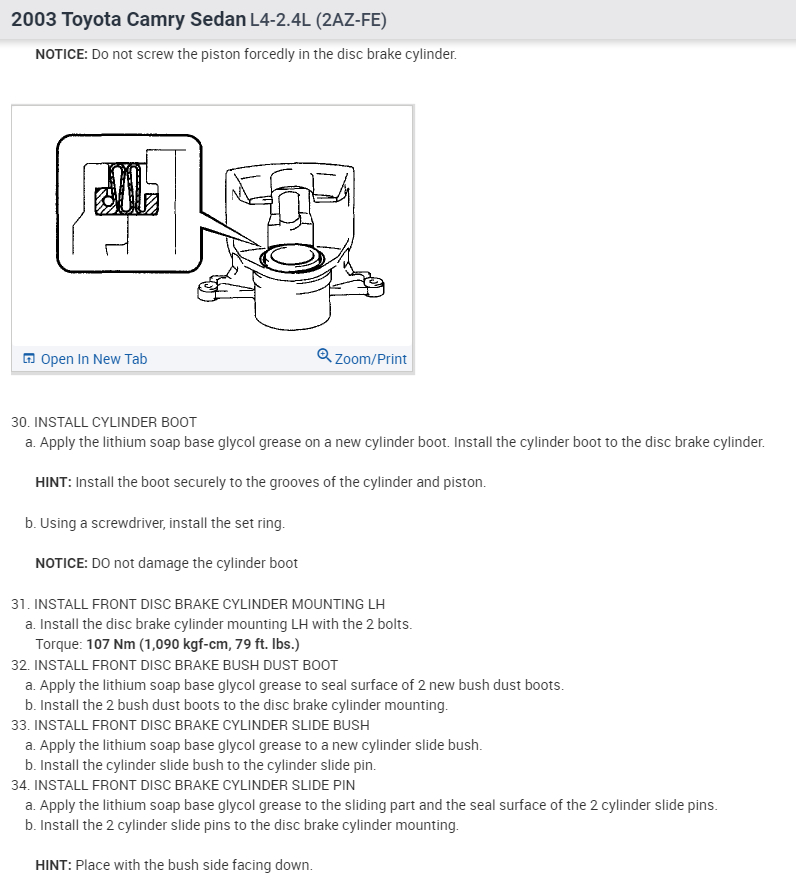 2003 Toyota Camry Sedan L4-2.4L (2AZ-FE)

NOTICE: Do not screw the piston forcedly in the disc brake cylinder.

Open In New Tab

Zoom/Print

30. INSTALL CYLINDER BOOT

a. Apply the lithium soap base glycol grease on a new cylinder boot. Install the cylinder boot to the disc brake cylinder.

HINT: Install the boot securely to the grooves of the cylinder and piston.

b. Using a screwdriver, install the set ring.

NOTICE: DO not damage the cylinder boot

31. INSTALL FRONT DISC BRAKE CYLINDER MOUNTING LH

a. Install the disc brake cylinder mounting LH with the 2 bolts.

Torque: 107 Nm (1,090 kgf-cm, 79 ft. lbs.)

32. INSTALL FRONT DISC BRAKE BUSH DUST BOOT

a. Apply the lithium soap base glycol grease to seal surface of 2 new bush dust boots.

b. Install the 2 bush dust boots to the disc brake cylinder mounting.

33. INSTALL FRONT DISC BRAKE CYLINDER SLIDE BUSH

a. Apply the lithium soap base glycol grease to a new cylinder slide bush.

b. Install the cylinder slide bush to the cylinder slide pin.

34. INSTALL FRONT DISC BRAKE CYLINDER SLIDE PIN

a. Apply the lithium soap base glycol grease to the sliding part and the seal surface of the 2 cylinder slide pins.

b. Install the 2 cylinder slide pins to the disc brake cylinder mounting.

HINT: Place with the bush side facing down.