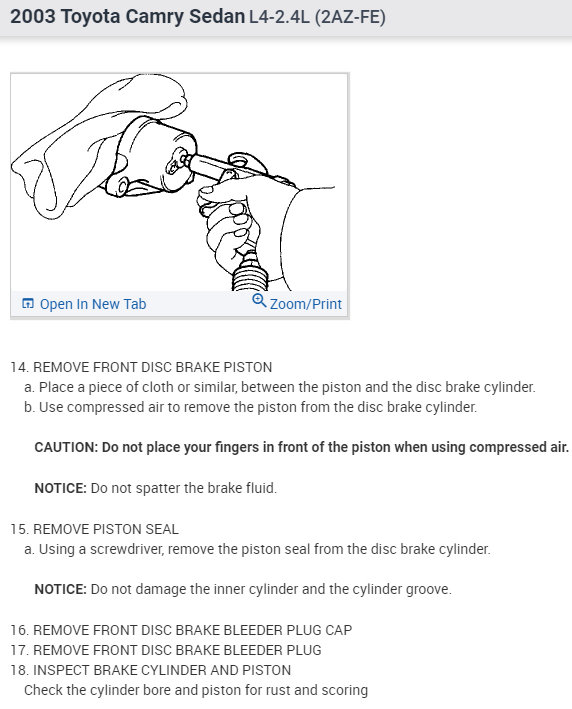 2003 Toyota Camry Sedan L4-2.4L (2AZ-FE)

Open In New Tab
Zoom/Print

14. REMOVE FRONT DISC BRAKE PISTON
a. Place a piece of cloth or similar, between the piston and the disc brake cylinder.
b. Use compressed air to remove the piston from the disc brake cylinder.

CAUTION: Do not place your fingers in front of the piston when using compressed air.

NOTICE: Do not spatter the brake fluid.

15. REMOVE PISTON SEAL
a. Using a screwdriver, remove the piston seal from the disc brake cylinder.

NOTICE: Do not damage the inner cylinder and the cylinder groove.

16. REMOVE FRONT DISC BRAKE BLEEDER PLUG CAP
17. REMOVE FRONT DISC BRAKE BLEEDER PLUG
18. INSPECT BRAKE CYLINDER AND PISTON
Check the cylinder bore and piston for rust and scoring