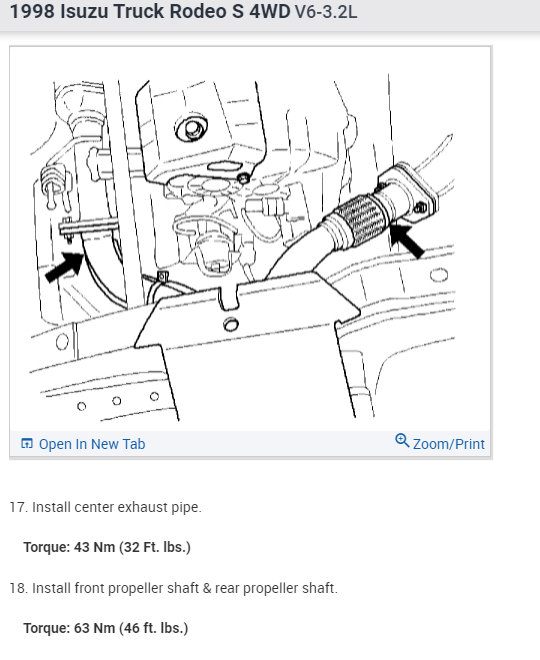 1998 Isuzu Truck Rodeo S 4WD V6-3.2L

Open In New Tab

Zoom/Print

17. Install center exhaust pipe.

Torque: 43 Nm (32 Ft. lbs.)

18. Install front propeller shaft & rear propeller shaft.

Torque: 63 Nm (46 ft. lbs.)