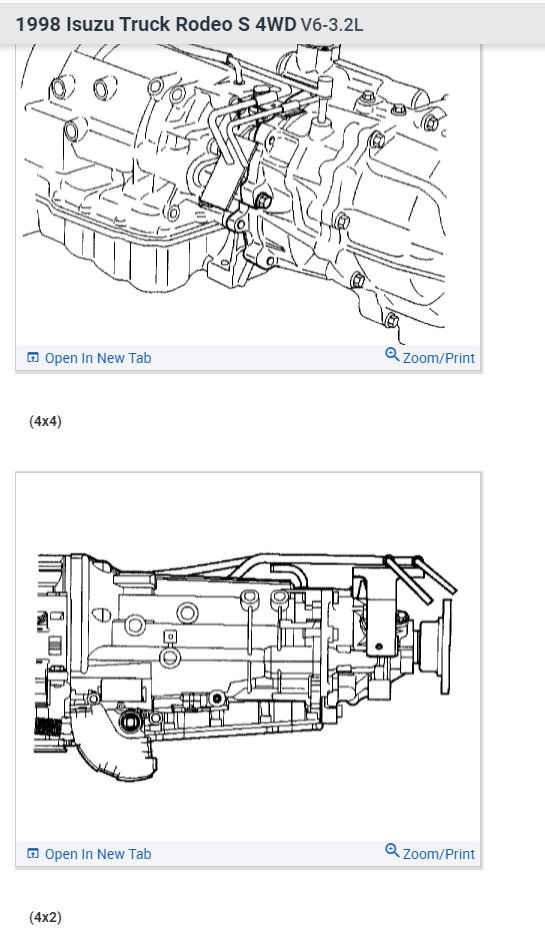 1998 Isuzu Truck Rodeo S 4WD V6-3.2L

Open In New Tab

Zoom/Print

(4x4)

Open In New Tab

Zoom/Print

(4x2)