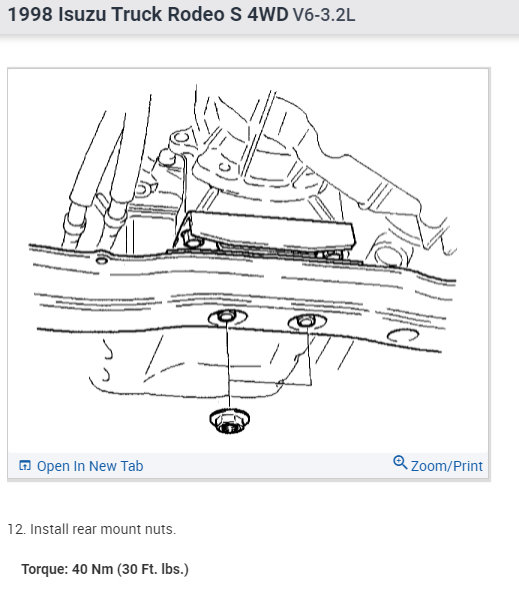 1998 Isuzu Truck Rodeo S 4WD V6-3.2L

Open In New Tab

Zoom/Print

12. Install rear mount nuts.

Torque: 40 Nm (30 Ft. lbs.)