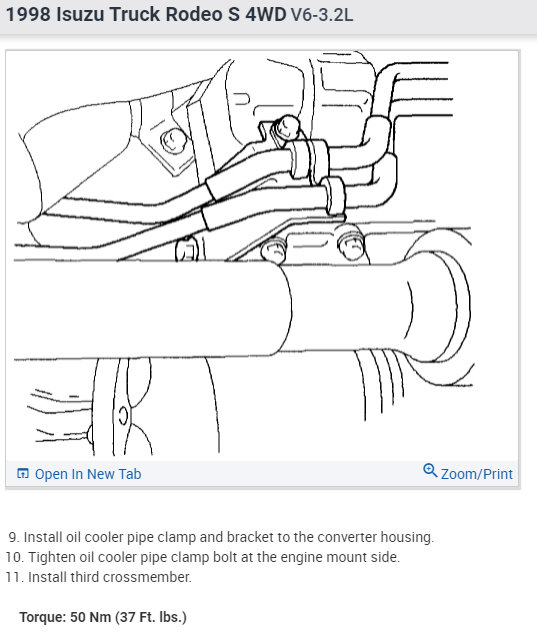 1998 Isuzu Truck Rodeo S 4WD V6-3.2L

Open In New Tab

Zoom/Print

9. Install oil cooler pipe clamp and bracket to the converter housing.
10. Tighten oil cooler pipe clamp bolt at the engine mount side.
11. Install third crossmember.

Torque: 50 Nm (37 Ft. lbs.)