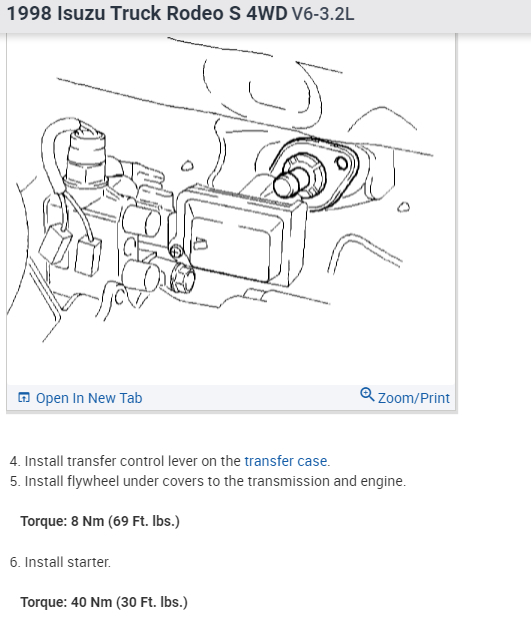 1998 Isuzu Truck Rodeo S 4WD V6-3.2L

Open In New Tab

Zoom/Print

4. Install transfer control lever on the transfer case.
5. Install flywheel under covers to the transmission and engine.

Torque: 8 Nm (69 Ft. lbs.)

6. Install starter.

Torque: 40 Nm (30 Ft. lbs.)