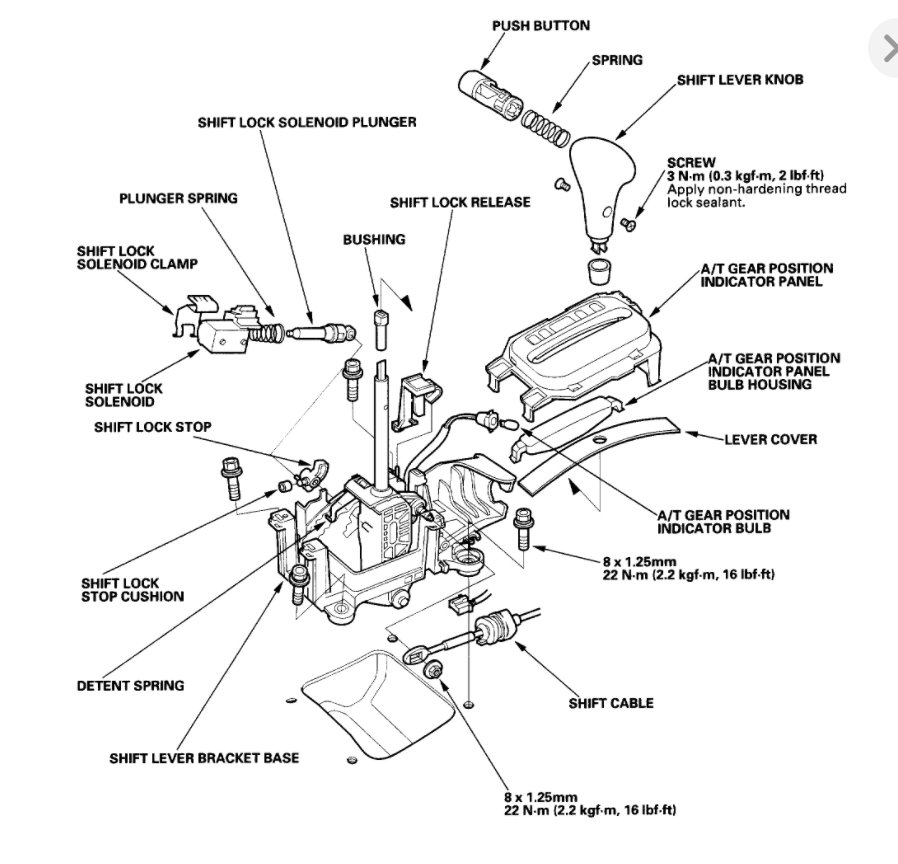 PUSH BUTTON

SPRING

SHIFT LEVER KNOB

SHIFT LOCK SOLENOID PLUNGER

SCREW
3 N·m (0.3 kgf·m, 2 lbf·ft)
Apply non-hardening thread lock sealant.

PLUNGER SPRING

SHIFT LOCK RELEASE

BUSHING

SHIFT LOCK SOLENOID CLAMP

A/T GEAR POSITION INDICATOR PANEL

A/T GEAR POSITION INDICATOR PANEL BULB HOUSING

SHIFT LOCK SOLENOID

SHIFT LOCK STOP

LEVER COVER

A/T GEAR POSITION INDICATOR BULB

8 x 1.25mm
22 N·m (2.2 kgf·m, 16 lbf·ft)

SHIFT LOCK STOP CUSHION

DETENT SPRING

SHIFT CABLE

SHIFT LEVER BRACKET BASE

8 x 1.25mm
22 N·m (2.2 kgf·m, 16 lbf·ft)