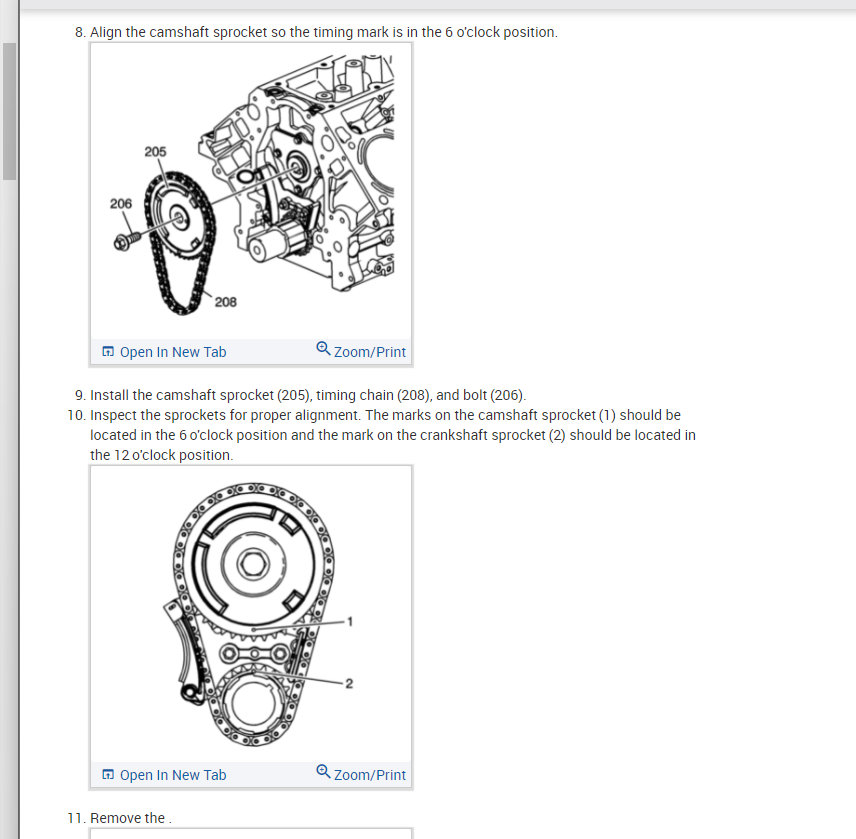 8. Align the camshaft sprocket so the timing mark is in the 6 o'clock position.

205
206
208

Open In New Tab
Zoom/Print

9. Install the camshaft sprocket (205), timing chain (208), and bolt (206).
10. Inspect the sprockets for proper alignment. The marks on the camshaft sprocket (1) should be located in the 6 o'clock position and the mark on the crankshaft sprocket (2) should be located in the 12 o'clock position.

1
2

Open In New Tab
Zoom/Print

11. Remove the .