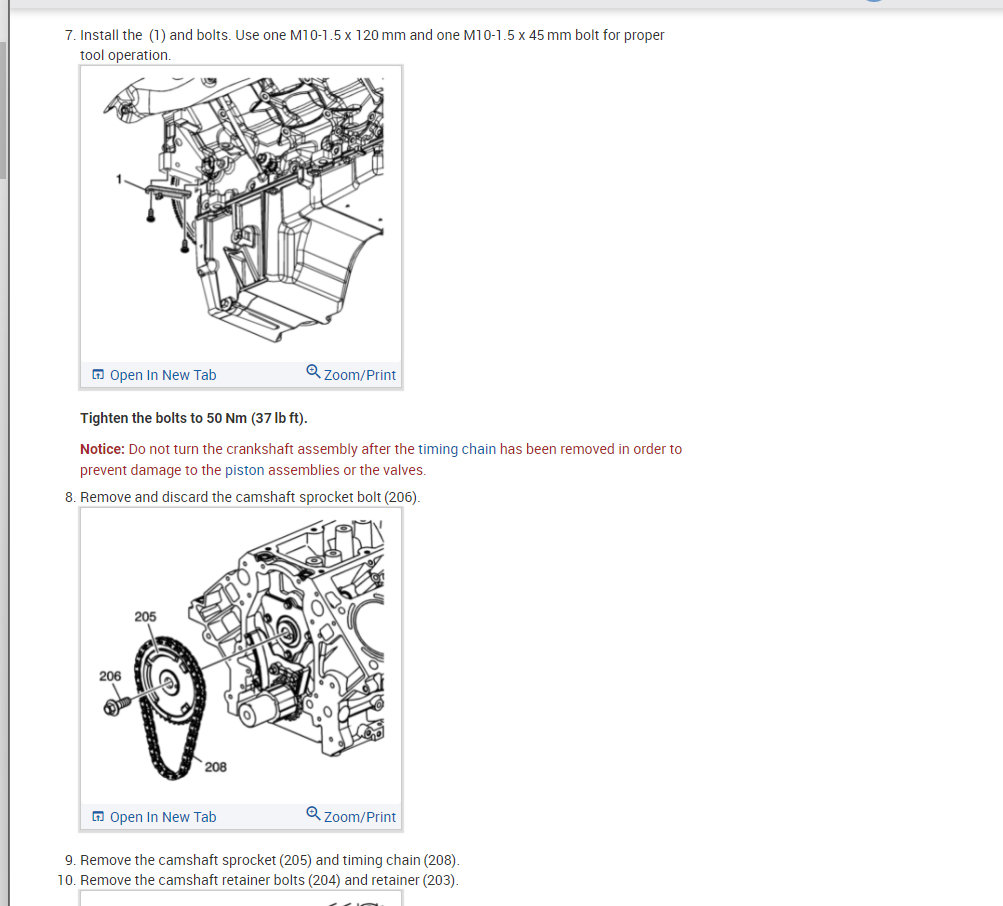 7. Install the (1) and bolts. Use one M10-1.5 x 120 mm and one M10-1.5 x 45 mm bolt for proper tool operation.

1

Open In New Tab Zoom/Print

Tighten the bolts to 50 Nm (37 lb ft).

Notice: Do not turn the crankshaft assembly after the timing chain has been removed in order to prevent damage to the piston assemblies or the valves.

8. Remove and discard the camshaft sprocket bolt (206).

205
206
208

Open In New Tab Zoom/Print

9. Remove the camshaft sprocket (205) and timing chain (208).
10. Remove the camshaft retainer bolts (204) and retainer (203).