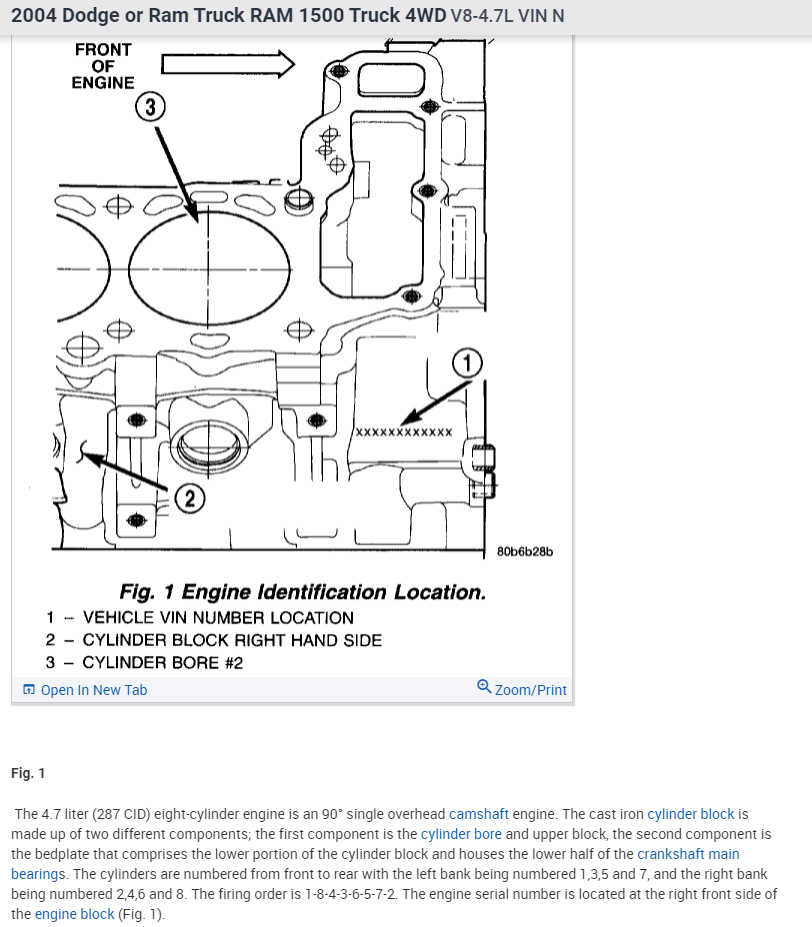 2004 Dodge or Ram Truck RAM 1500 Truck 4WD V8-4.7L VIN N

FRONT OF ENGINE

3

1

XXXXXXXXXXXX

2

80b6b28b

Fig. 1 Engine Identification Location.

1 – VEHICLE VIN NUMBER LOCATION
2 – CYLINDER BLOCK RIGHT HAND SIDE
3 – CYLINDER BORE #2

Open In New Tab

Zoom/Print

Fig. 1

The 4.7 liter (287 CID) eight-cylinder engine is an 90° single overhead camshaft engine. The cast iron cylinder block is made up of two different components; the first component is the cylinder bore and upper block, the second component is the bedplate that comprises the lower portion of the cylinder block and houses the lower half of the crankshaft main bearings. The cylinders are numbered from front to rear with the left bank being numbered 1,3,5 and 7, and the right bank being numbered 2,4,6 and 8. The firing order is 1-8-4-3-6-5-7-2. The engine serial number is located at the right front side of the engine block (Fig. 1).