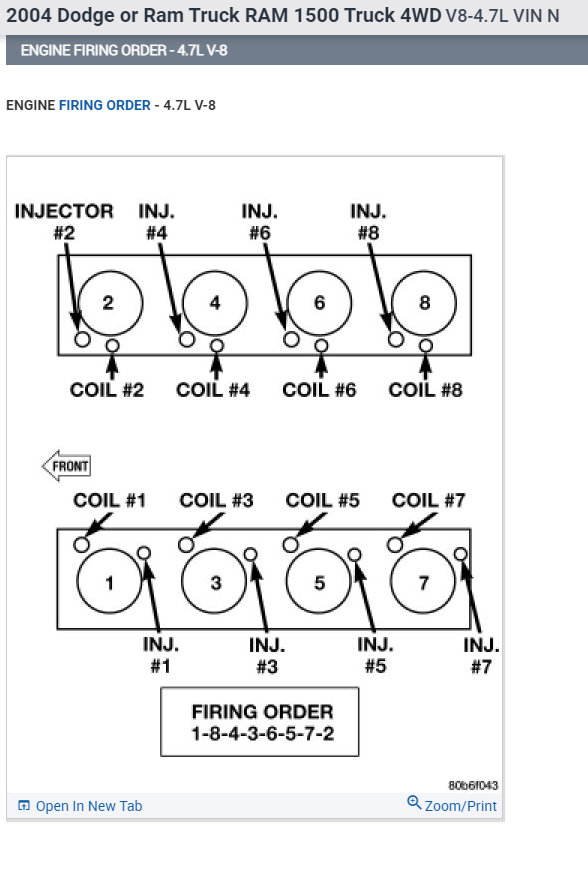 2004 Dodge or Ram Truck RAM 1500 Truck 4WD V8-4.7L VIN N

ENGINE FIRING ORDER - 4.7L V-8

ENGINE FIRING ORDER - 4.7L V-8

INJECTOR #2
INJ. #4
INJ. #6
INJ. #8

2
4
6
8

COIL #2
COIL #4
COIL #6
COIL #8

FRONT

COIL #1
COIL #3
COIL #5
COIL #7

1
3
5
7

INJ. #1
INJ. #3
INJ. #5
INJ. #7

FIRING ORDER
1-8-4-3-6-5-7-2

80b6f043

Open In New Tab

Zoom/Print