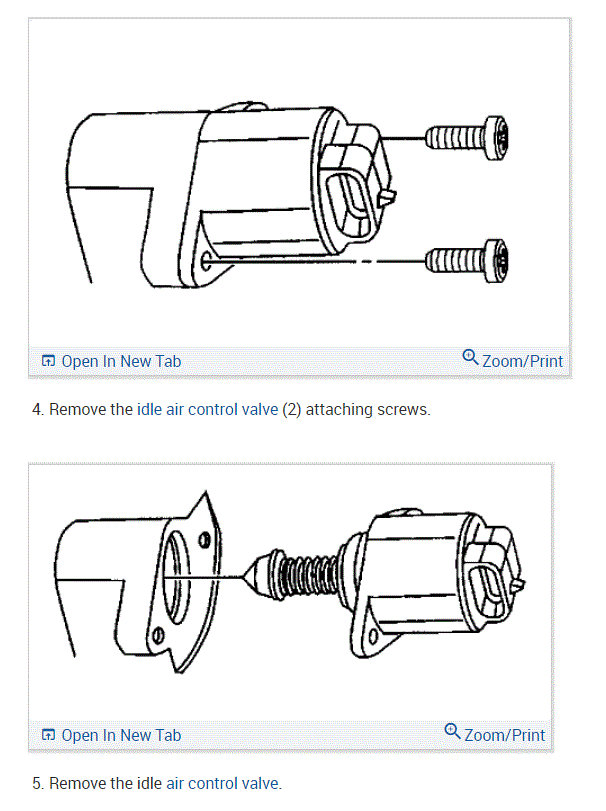 Open In New Tab

Zoom/Print

4. Remove the idle air control valve (2) attaching screws.

Open In New Tab

Zoom/Print

5. Remove the idle air control valve.