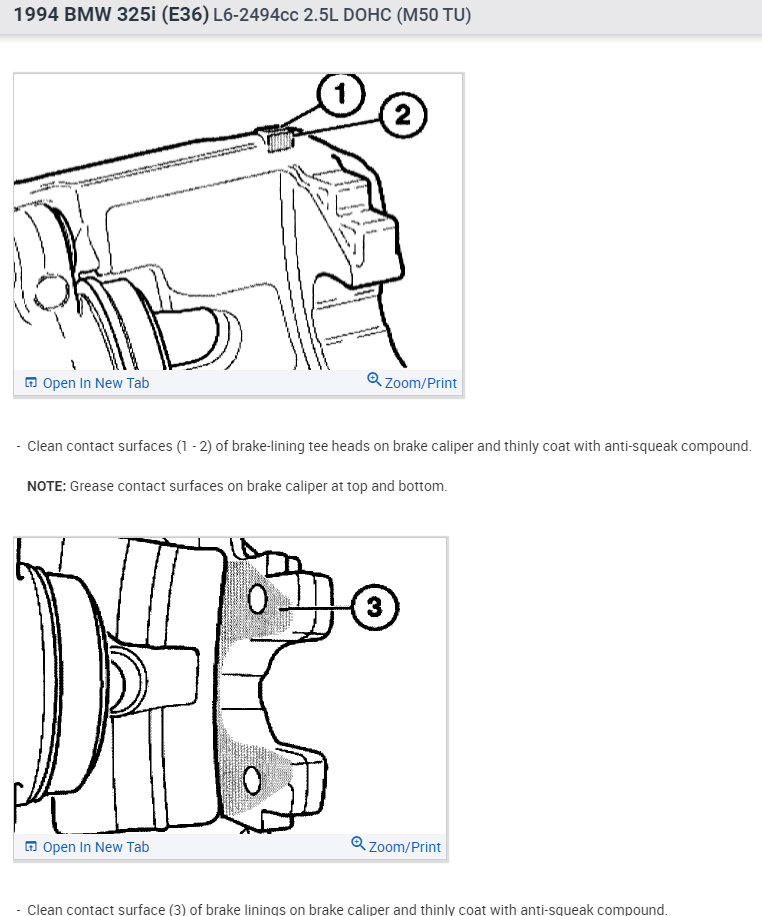 1994 BMW 325i (E36) L6-2494cc 2.5L DOHC (M50 TU)

1
2

Open In New Tab
Zoom/Print

- Clean contact surfaces (1 - 2) of brake-lining tee heads on brake caliper and thinly coat with anti-squeak compound.

NOTE: Grease contact surfaces on brake caliper at top and bottom.

3

Open In New Tab
Zoom/Print

- Clean contact surface (3) of brake linings on brake caliper and thinly coat with anti-squeak compound.