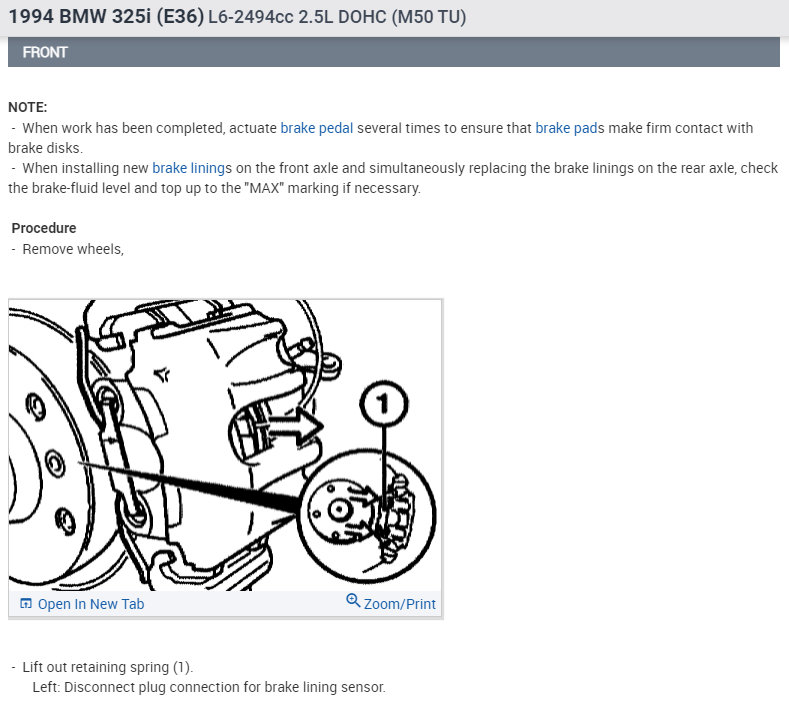 1994 BMW 325i (E36) L6-2494cc 2.5L DOHC (M50 TU)

FRONT

NOTE:
- When work has been completed, actuate brake pedal several times to ensure that brake pads make firm contact with brake disks.
- When installing new brake linings on the front axle and simultaneously replacing the brake linings on the rear axle, check the brake-fluid level and top up to the "MAX" marking if necessary.

Procedure
- Remove wheels,

1

Open In New Tab
Zoom/Print

- Lift out retaining spring (1).
Left: Disconnect plug connection for brake lining sensor.